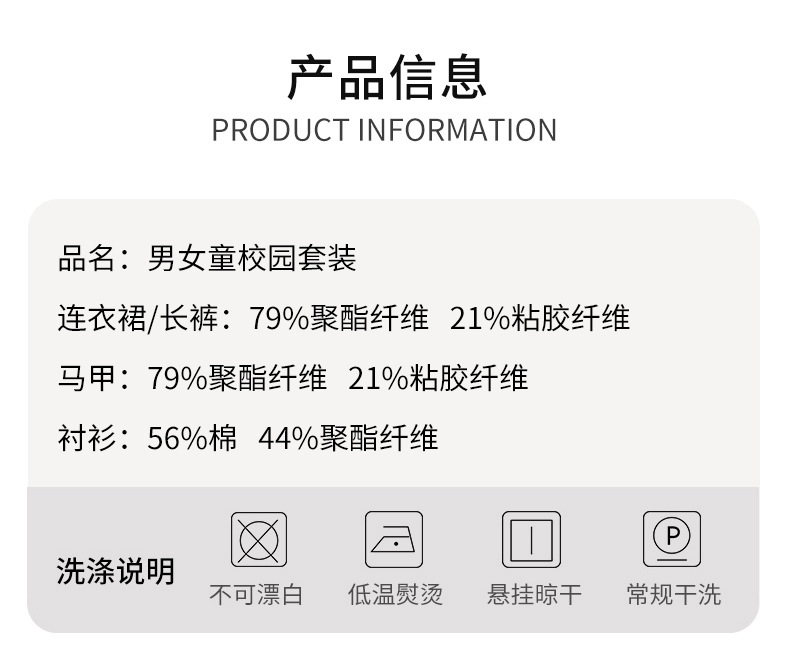 产品信息
PRODUCT INFORMATION

品名：男女童校园套装

连衣裙/长裤：79%聚酯纤维 21%粘胶纤维

马甲：79%聚酯纤维 21%粘胶纤维

衬衫：56%棉 44%聚酯纤维

洗涤说明

P

不可漂白 低温熨烫 悬挂晾干 常规干洗