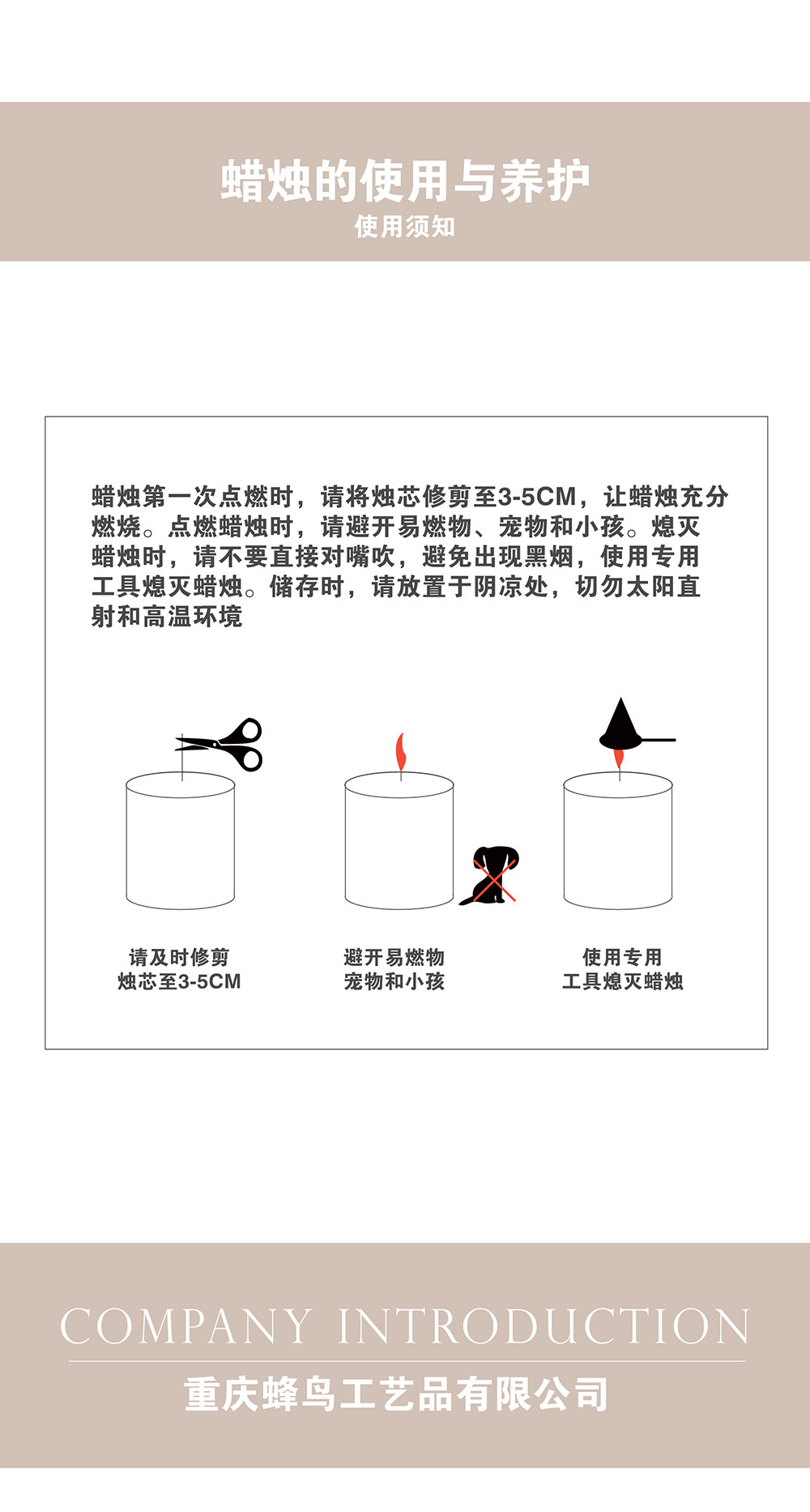 蜡烛的使用与养护
使用须知

蜡烛第一次点燃时，请将烛芯修剪至3-5CM，让蜡烛充分燃烧。点燃蜡烛时，请避开易燃物、宠物和小孩。熄灭蜡烛时，请不要直接对嘴吹，避免出现黑烟，使用专用工具熄灭蜡烛。储存时，请放置于阴凉处，切勿太阳直射和高温环境

请及时修剪
烛芯至3-5CM

避开易燃物
宠物和小孩

使用专用
工具熄灭蜡烛

COMPANY INTRODUCTION
重庆蜂鸟工艺品有限公司