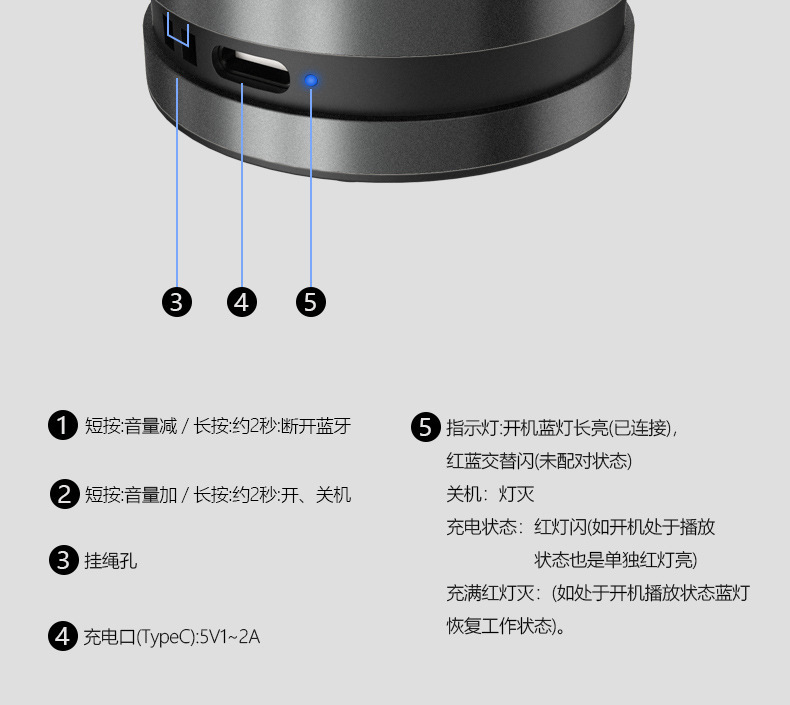 3 4 5

1 短按:音量减 / 长按:约2秒:断开蓝牙

2 短按:音量加 / 长按:约2秒:开、关机

3 挂绳孔

4 充电口(TypeC):5V1~2A

5 指示灯:开机蓝灯长亮(已连接),
红蓝交替闪(未配对状态)
关机：灯灭
充电状态：红灯闪(如开机处于播放状态也是单独红灯亮)
充满红灯灭：(如处于开机播放状态蓝灯恢复工作状态)。