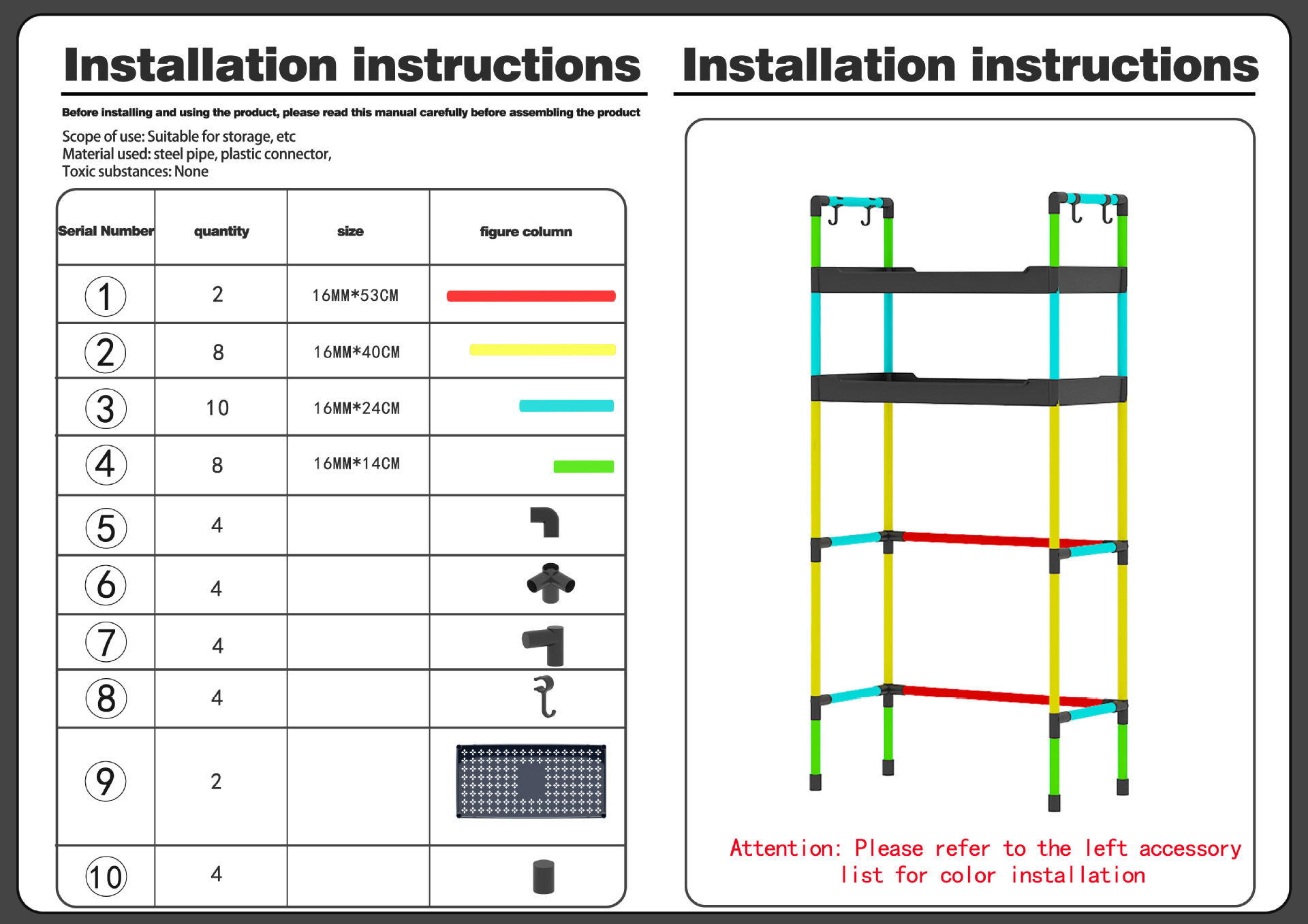 Installation instructions

Before installing and using the product, please read this manual carefully before assembling the product

Scope of use: Suitable for storage, etc
Material used: steel pipe, plastic connector,
Toxic substances: None

| Serial Number | quantity | size | figure column |
|---|---|---|---|
| 1 | 2 | 16MM*53CM | |
| 2 | 8 | 16MM*40CM | |
| 3 | 10 | 16MM*24CM | |
| 4 | 8 | 16MM*14CM | |
| 5 | 4 | | |
| 6 | 4 | | |
| 7 | 4 | | |
| 8 | 4 | | |
| 9 | 2 | | |
| 10 | 4 | | |

Installation instructions

Attention: Please refer to the left accessory list for color installation