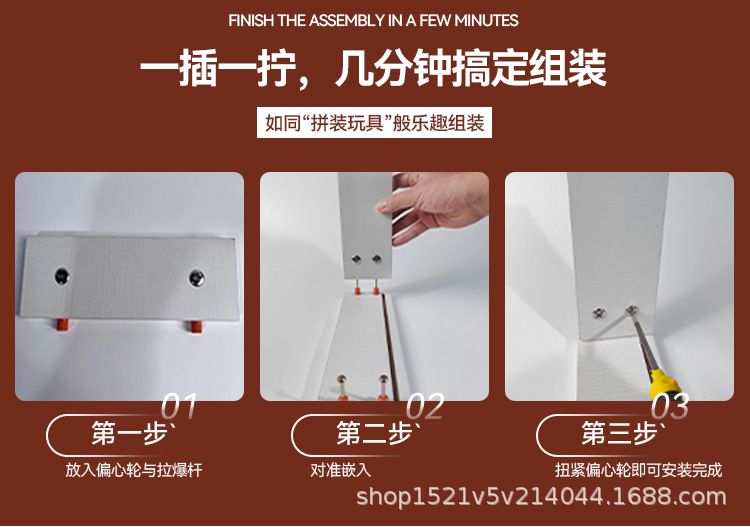 FINISH THE ASSEMBLY IN A FEW MINUTES

一插一拧，几分钟搞定组装

如同“拼装玩具”般乐趣组装

01
第一步`
放入偏心轮与拉爆杆

02
第二步`
对准嵌入

03
第三步`
扭紧偏心轮即可安装完成

shop1521v5v214044.1688.com