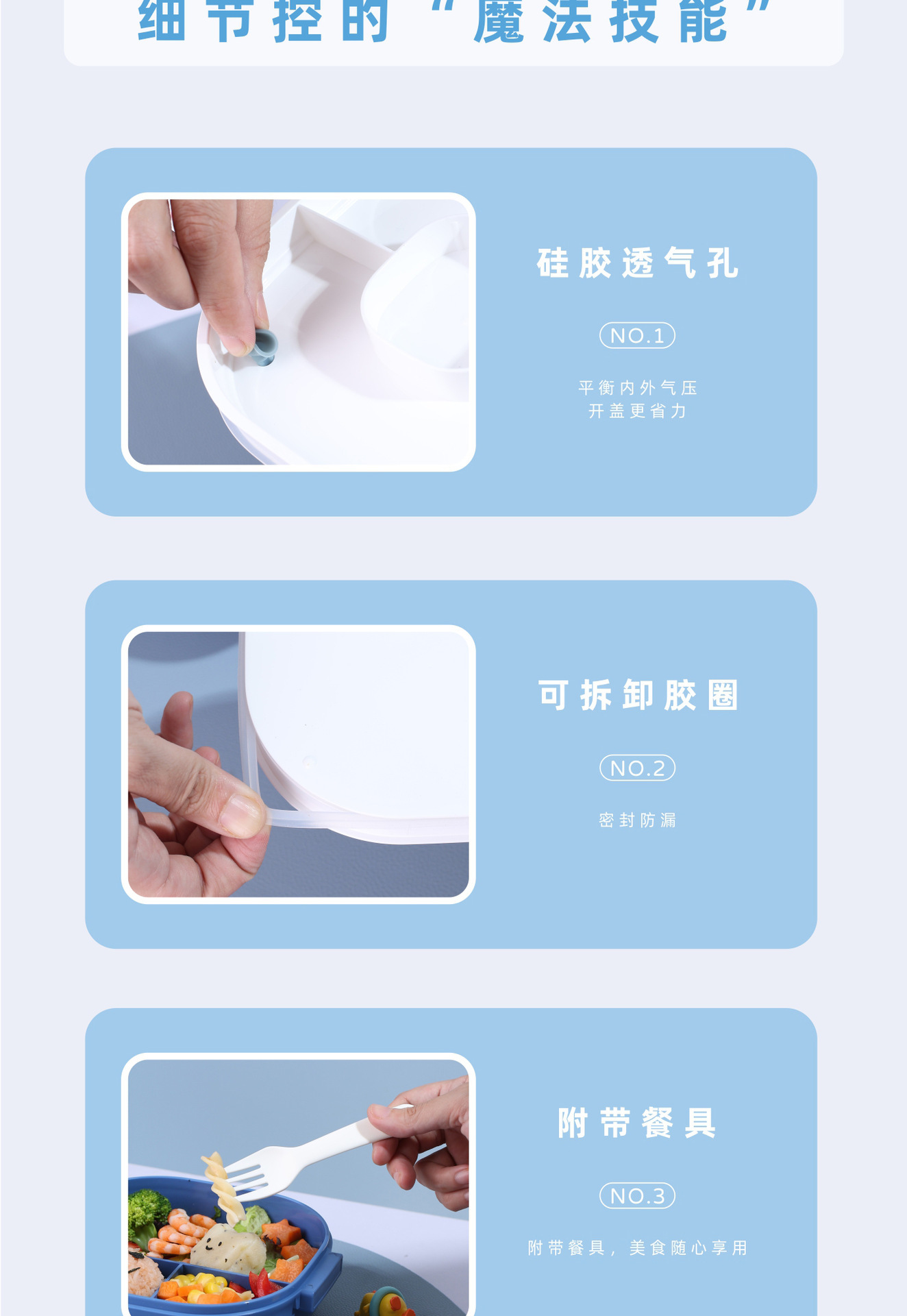 细节控的“魔法技能”

硅胶透气孔

NO.1

平衡内外气压
开盖更省力

可拆卸胶圈

NO.2

密封防漏

附带餐具

NO.3

附带餐具，美食随心享用