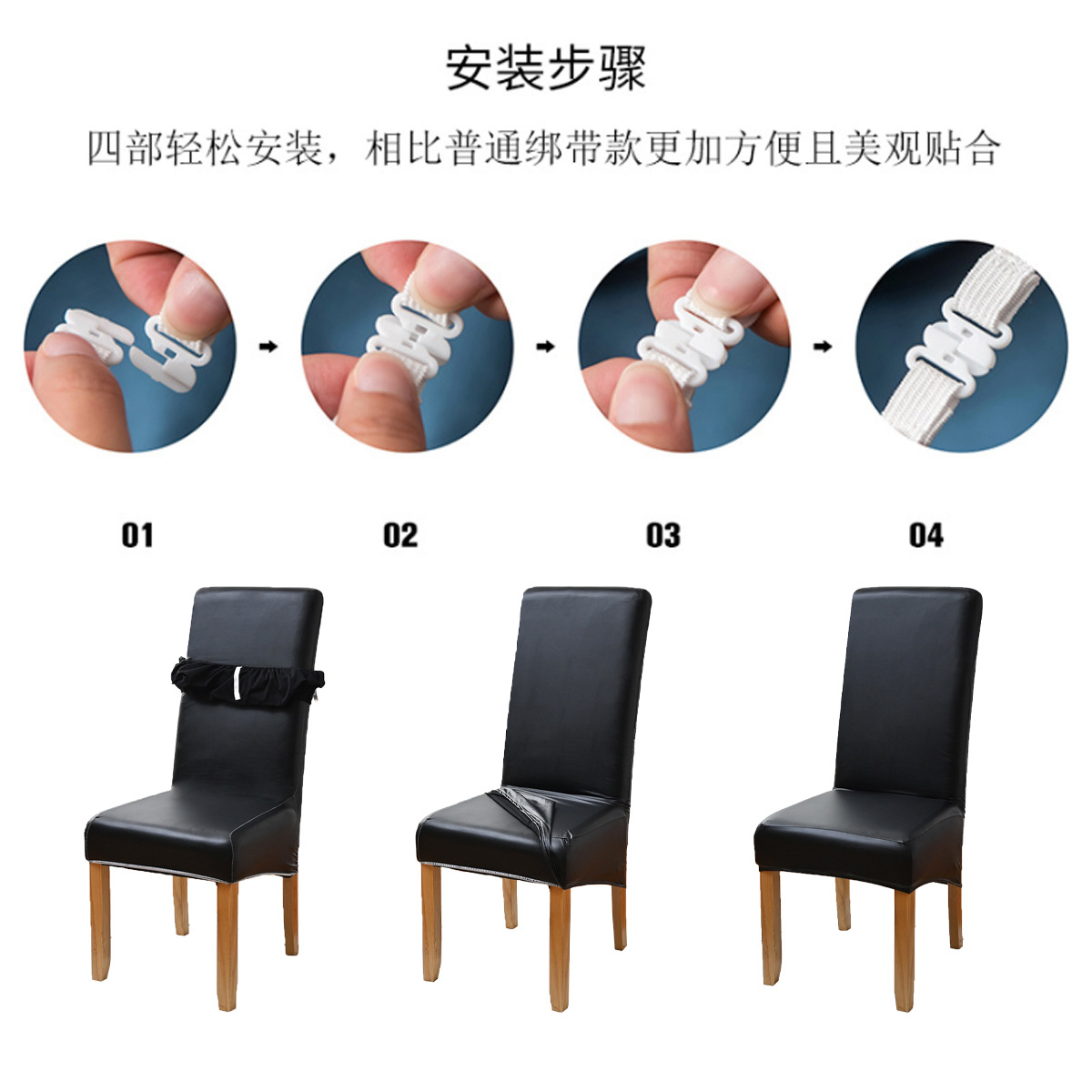 安装步骤

四部轻松安装，相比普通绑带款更加方便且美观贴合

01

02

03

04