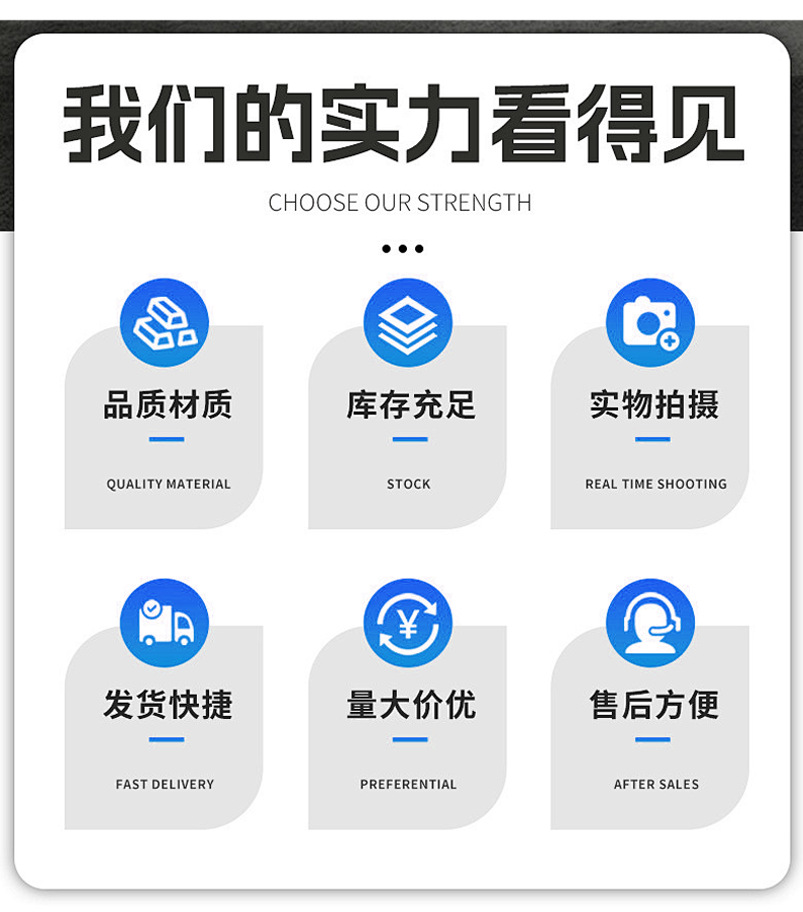 我们的实力看得见

CHOOSE OUR STRENGTH

品质材质

QUALITY MATERIAL

库存充足

STOCK

实物拍摄

REAL TIME SHOOTING

发货快捷

FAST DELIVERY

量大价优

PREFERENTIAL

售后方便

AFTER SALES