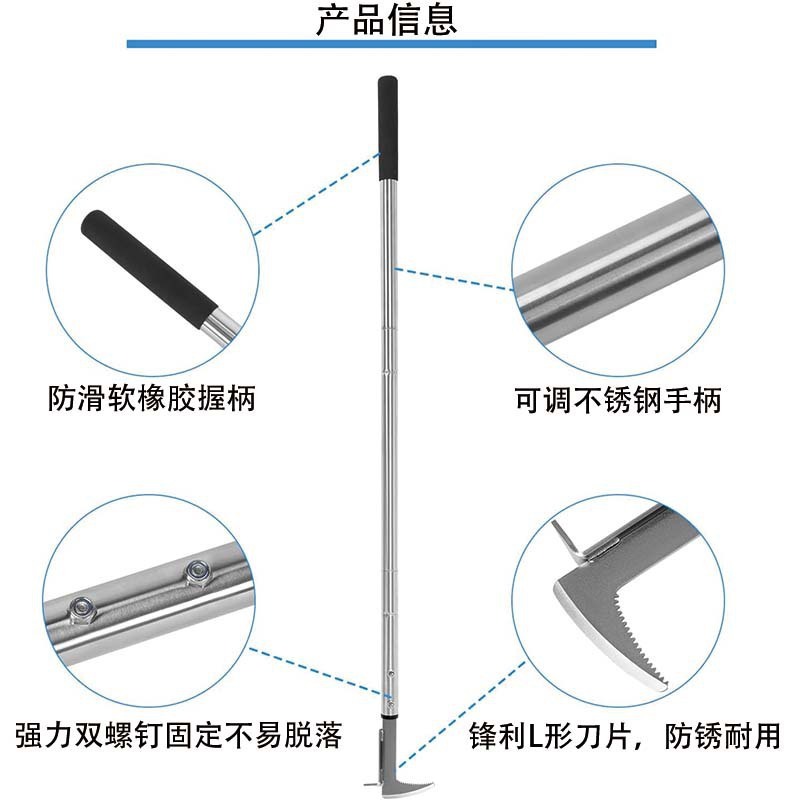 产品信息

防滑软橡胶握柄

可调不锈钢手柄

强力双螺钉固定不易脱落

锋利L形刀片，防锈耐用