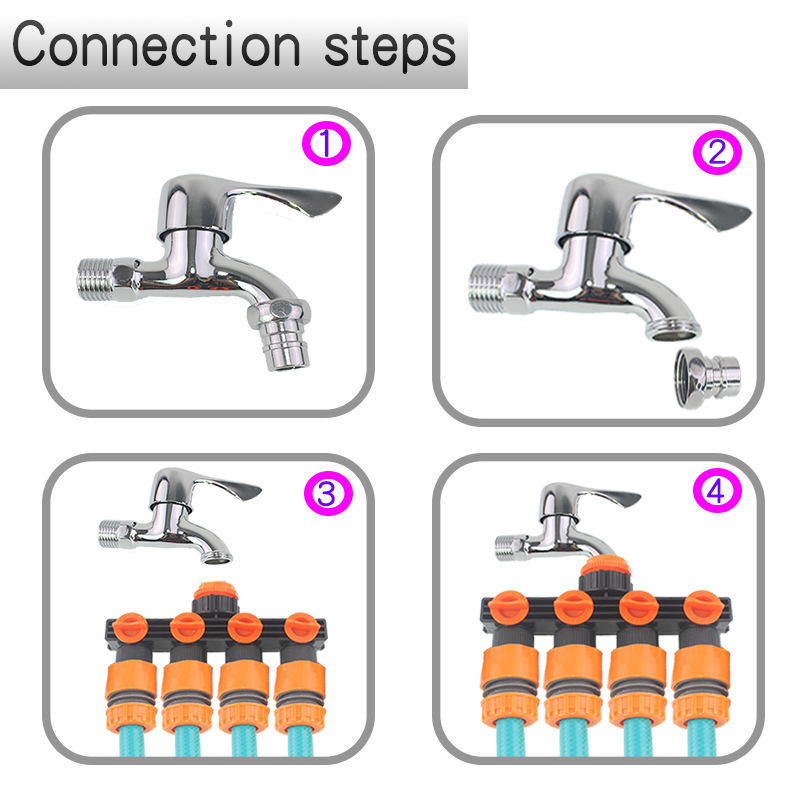 Connection steps

①

②

③

④