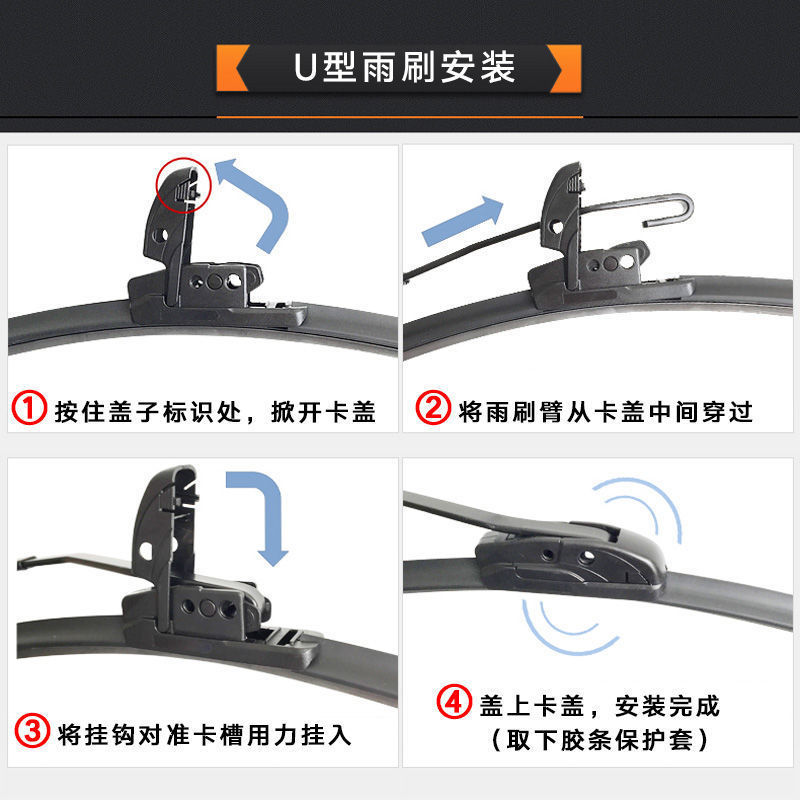 U型雨刷安装

① 按住盖子标识处，掀开卡盖

② 将雨刷臂从卡盖中间穿过

③ 将挂钩对准卡槽用力挂入

④ 盖上卡盖，安装完成
（取下胶条保护套）