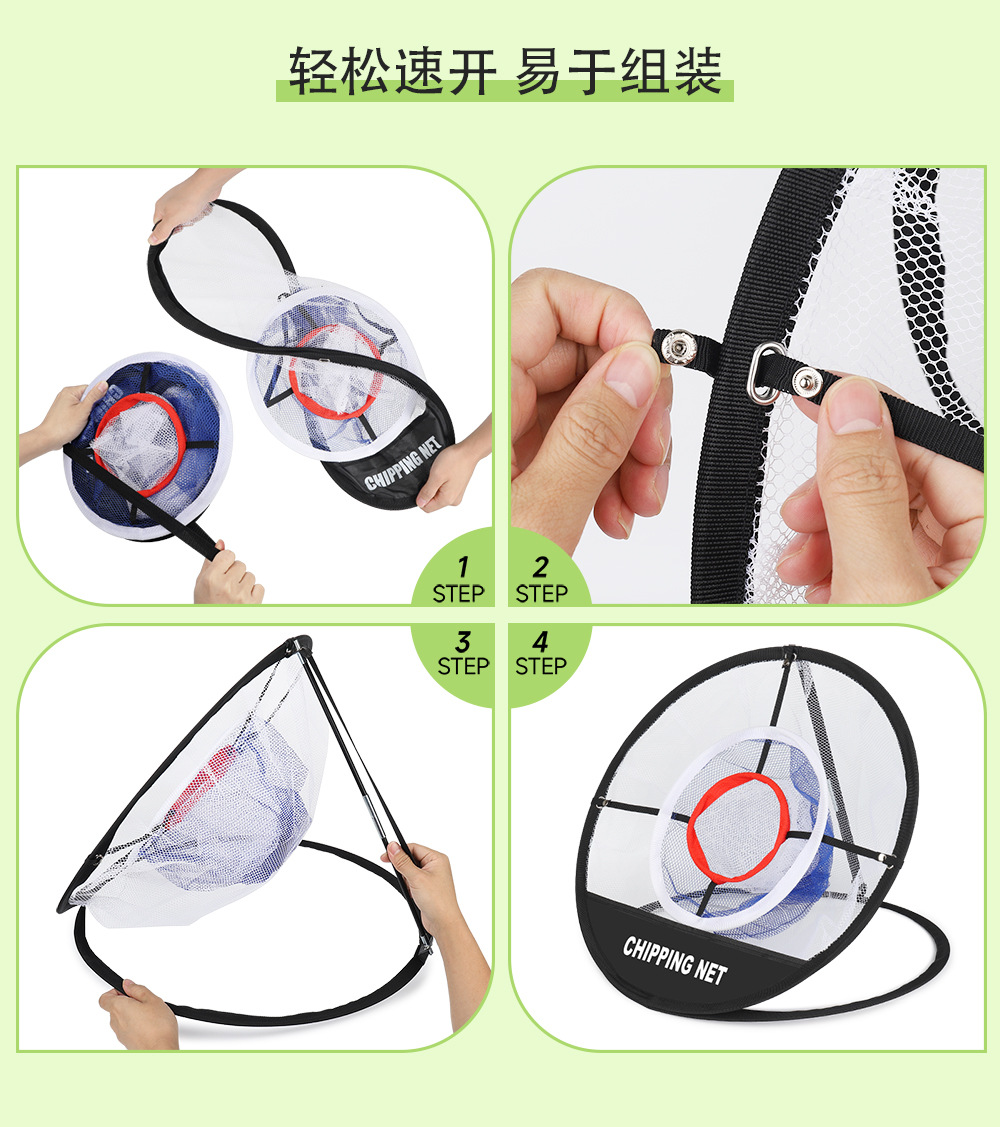 轻松速开 易于组装

CHIPPING NET

1
STEP

2
STEP

3
STEP

4
STEP

CHIPPING NET