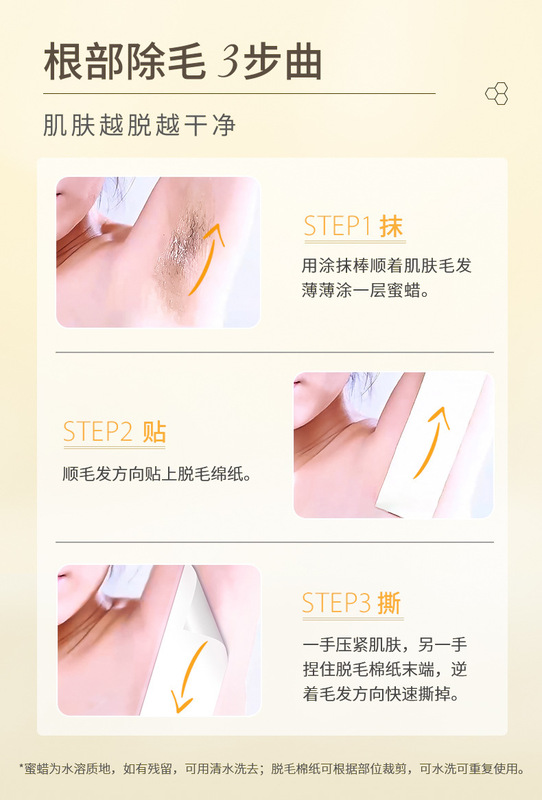 根部除毛 3步曲

肌肤越脱越干净

STEP1 抹

用涂抹棒顺着肌肤毛发薄薄涂一层蜜蜡。

STEP2 贴

顺毛发方向贴上脱毛绵纸。

STEP3 撕

一手压紧肌肤，另一手捏住脱毛棉纸末端，逆着毛发方向快速撕掉。

*蜜蜡为水溶质地，如有残留，可用清水洗去；脱毛棉纸可根据部位裁剪，可水洗可重复使用。