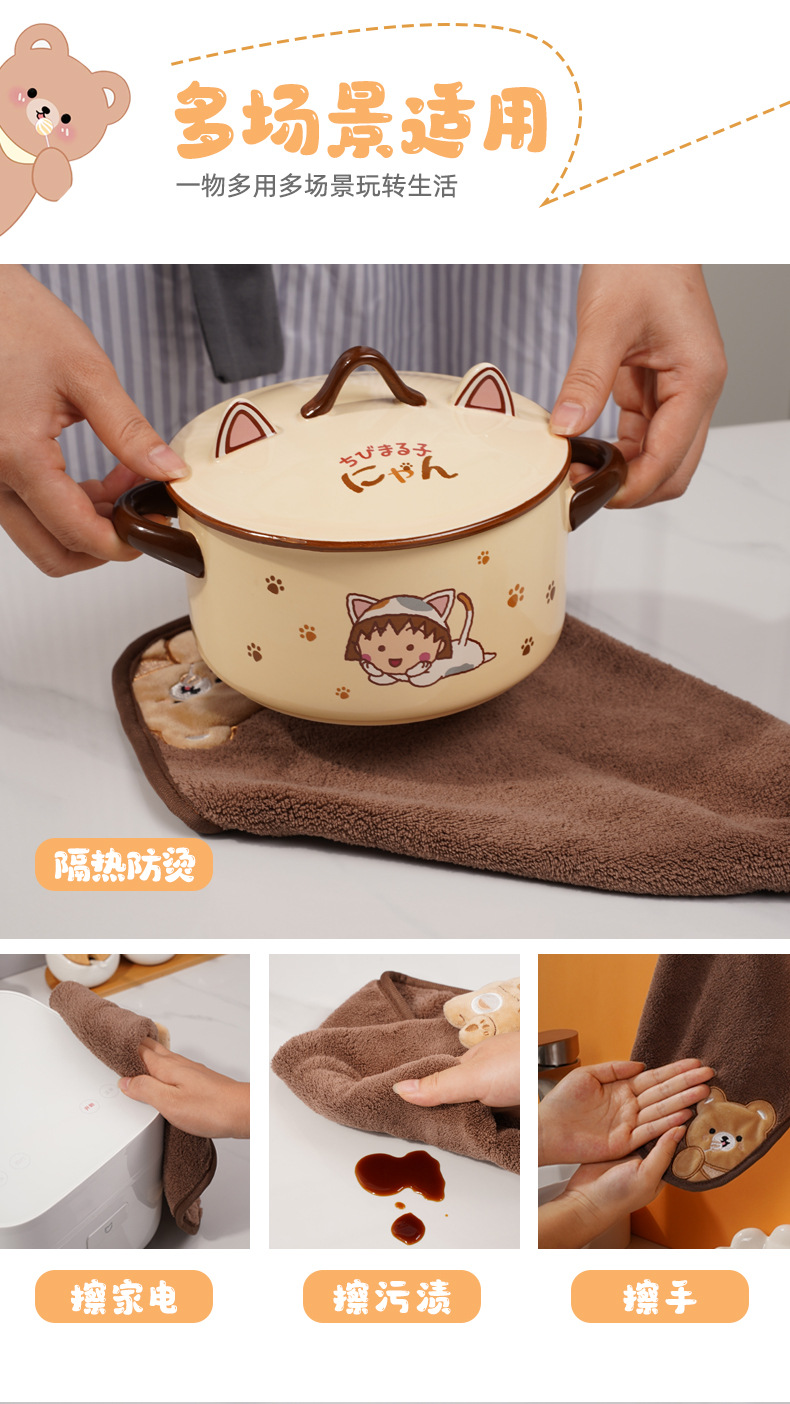 多场景适用

一物多用多场景玩转生活

ちびまる子
にゃん

隔热防烫

擦家电

擦污渍

擦手