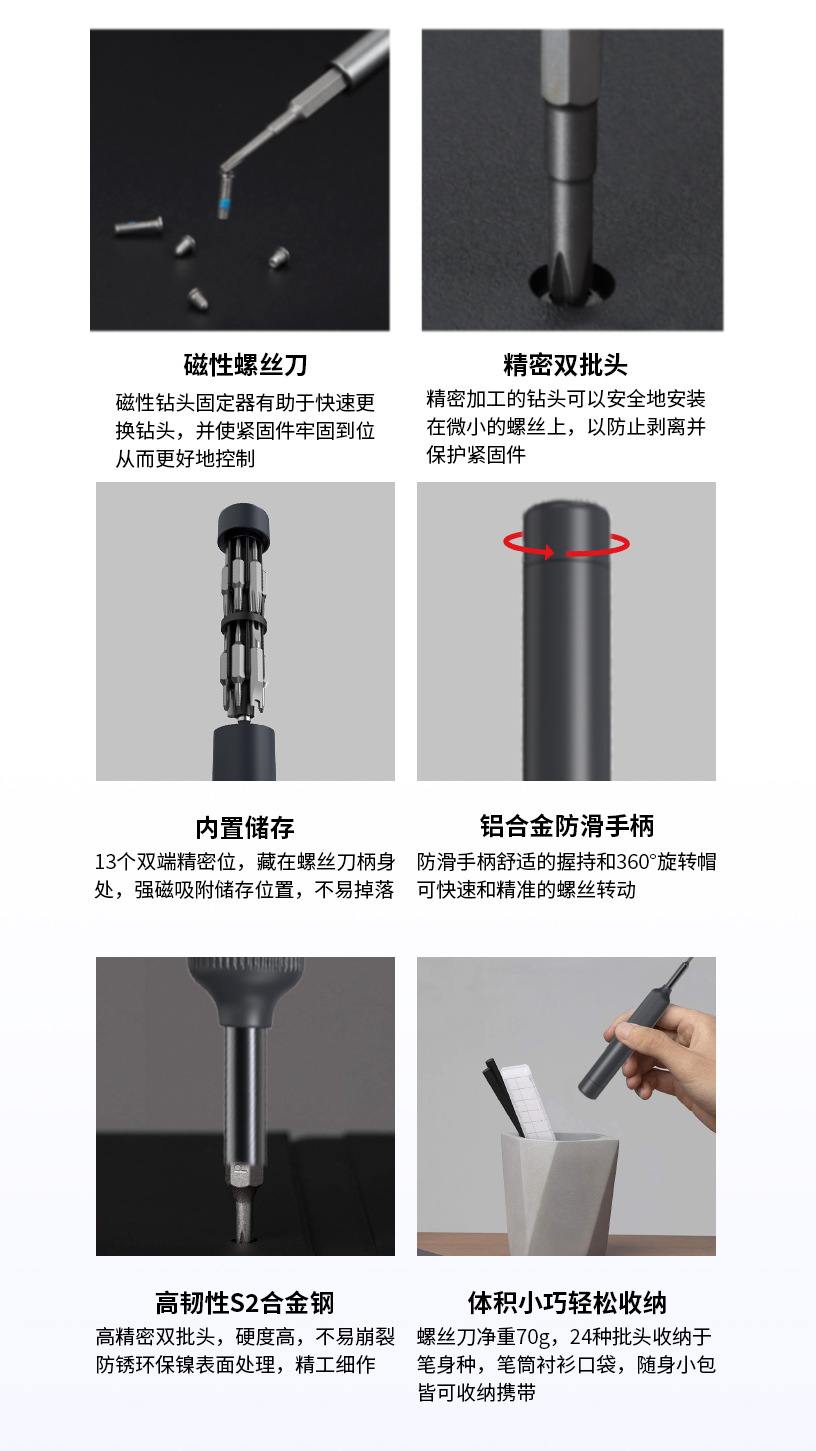 磁性螺丝刀

磁性钻头固定器有助于快速更换钻头，并使紧固件牢固到位从而更好地控制

精密双批头

精密加工的钻头可以安全地安装在微小的螺丝上，以防止剥离并保护紧固件

内置储存

13个双端精密位，藏在螺丝刀柄身处，强磁吸附储存位置，不易掉落

铝合金防滑手柄

防滑手柄舒适的握持和360°旋转帽可快速和精准的螺丝转动

高韧性S2合金钢

高精密双批头，硬度高，不易崩裂防锈环保镍表面处理，精工细作

体积小巧轻松收纳

螺丝刀净重70g，24种批头收纳于笔身种，笔筒衬衫口袋，随身小包皆可收纳携带