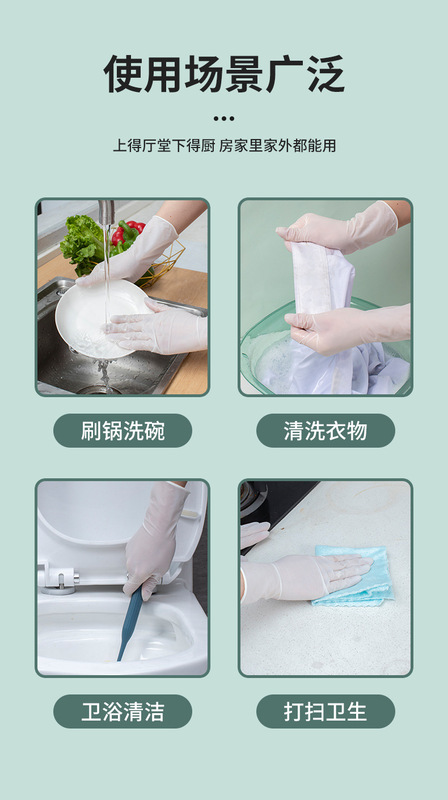 使用场景广泛

上得厅堂下得厨 房家里家外都能用

刷锅洗碗

清洗衣物

卫浴清洁

打扫卫生