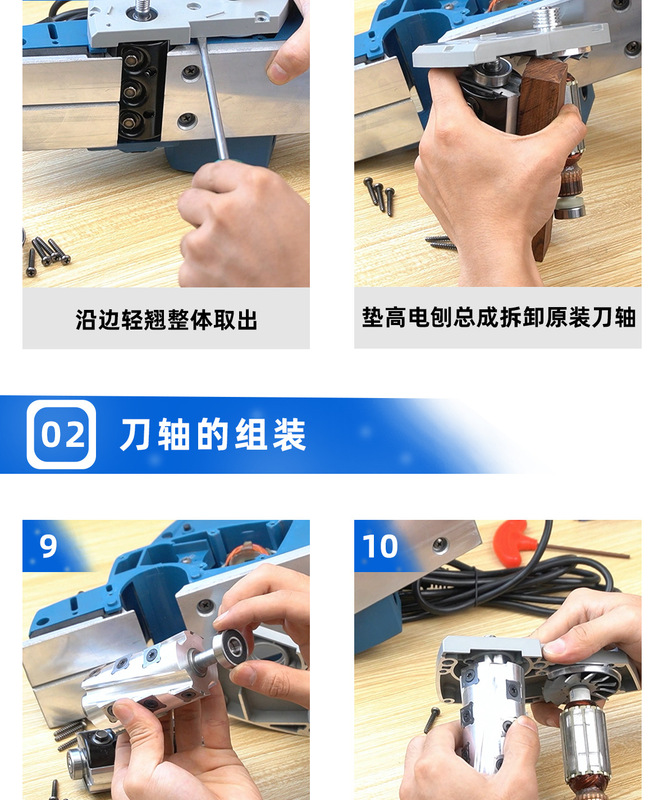 沿边轻翘整体取出

垫高电刨总成拆卸原装刀轴

02 刀轴的组装

9

10