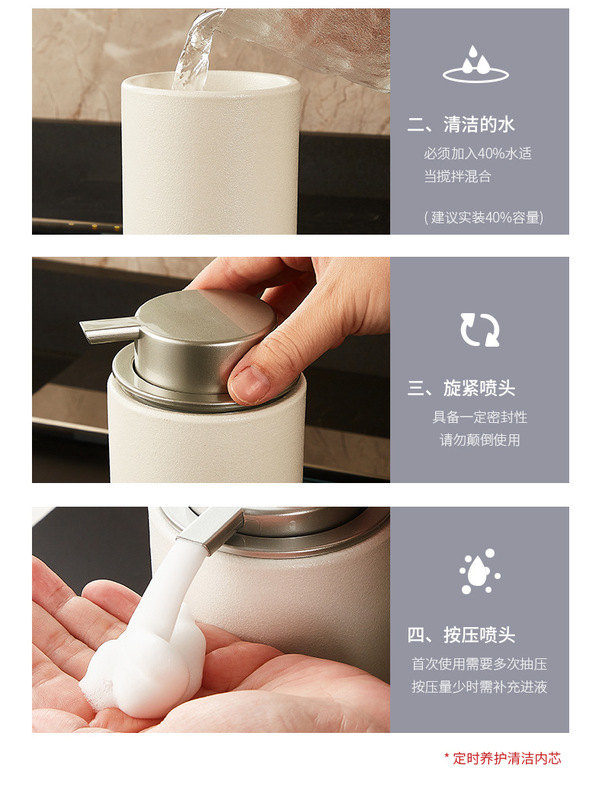 二、清洁的水

必须加入40%水适当搅拌混合

（建议实装40%容量）

三、旋紧喷头

具备一定密封性

请勿颠倒使用

四、按压喷头

首次使用需要多次抽压

按压量少时需补充进液

* 定时养护清洁内芯