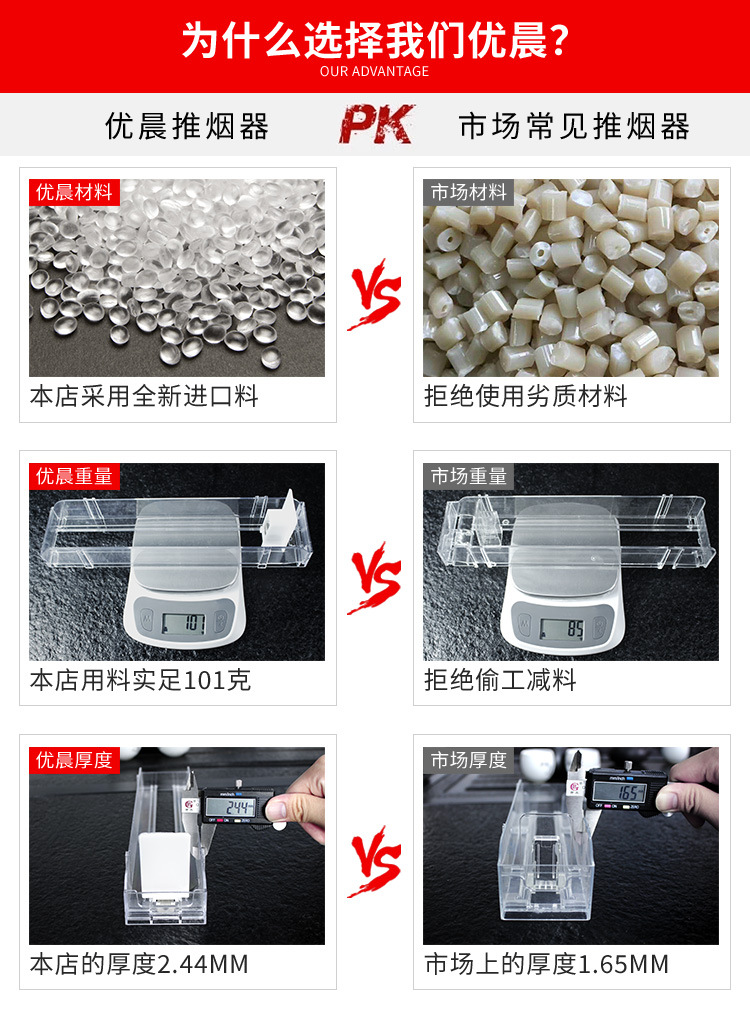 为什么选择我们优晨?
OUR ADVANTAGE

优晨推烟器 PK 市场常见推烟器

优晨材料
本店采用全新进口料

VS

市场材料
拒绝使用劣质材料

优晨重量
101
本店用料实足101克

VS

市场重量
85
拒绝偷工减料

优晨厚度
2.44
本店的厚度2.44MM

VS

市场厚度
1.65
市场上的厚度1.65MM