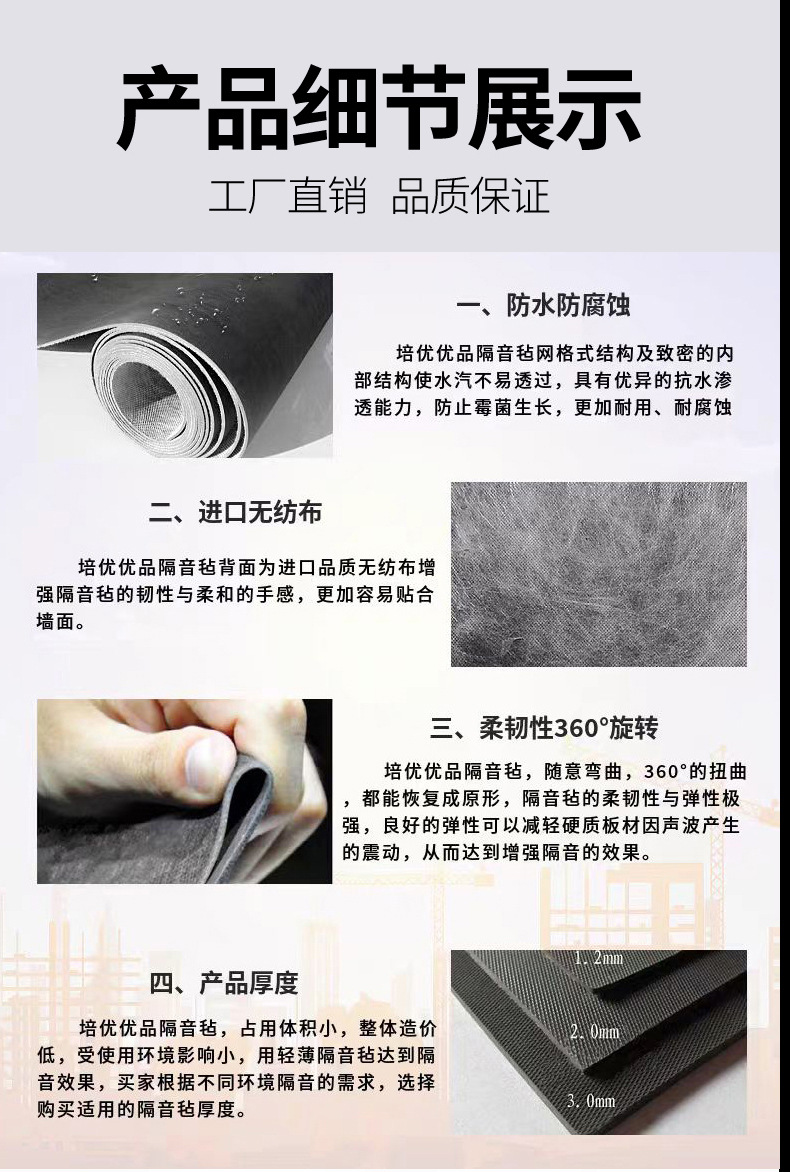 产品细节展示

工厂直销 品质保证

一、防水防腐蚀

培优优品隔音毡网格式结构及致密的内部结构使水汽不易透过，具有优异的抗水渗透能力，防止霉菌生长，更加耐用、耐腐蚀

二、进口无纺布

培优优品隔音毡背面为进口品质无纺布增强隔音毡的韧性与柔和的手感，更加容易贴合墙面。

三、柔韧性360°旋转

培优优品隔音毡，随意弯曲，360°的扭曲，都能恢复成原形，隔音毡的柔韧性与弹性极强，良好的弹性可以减轻硬质板材因声波产生的震动，从而达到增强隔音的效果。

四、产品厚度

培优优品隔音毡，占用体积小，整体造价低，受使用环境影响小，用轻薄隔音毡达到隔音效果，买家根据不同环境隔音的需求，选择购买适用的隔音毡厚度。

1.2mm

2.0mm

3.0mm