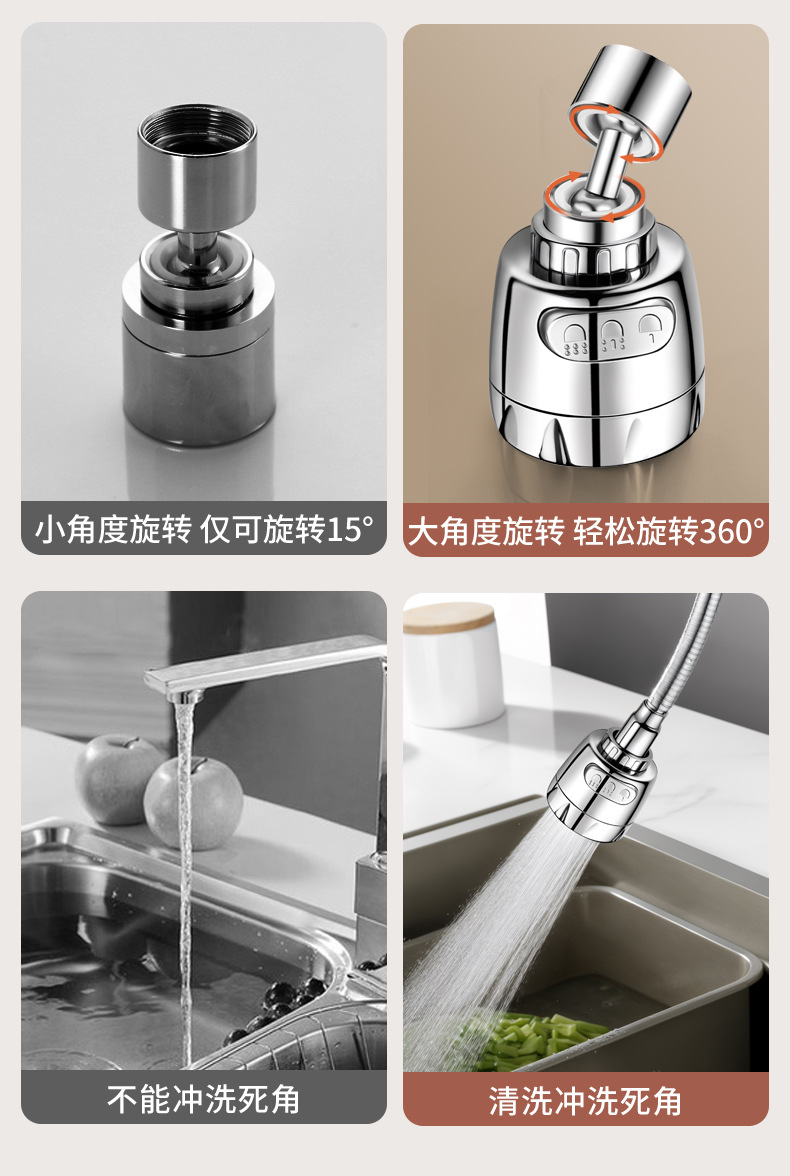 小角度旋转 仅可旋转15°

大角度旋转 轻松旋转360°

不能冲洗死角

清洗冲洗死角