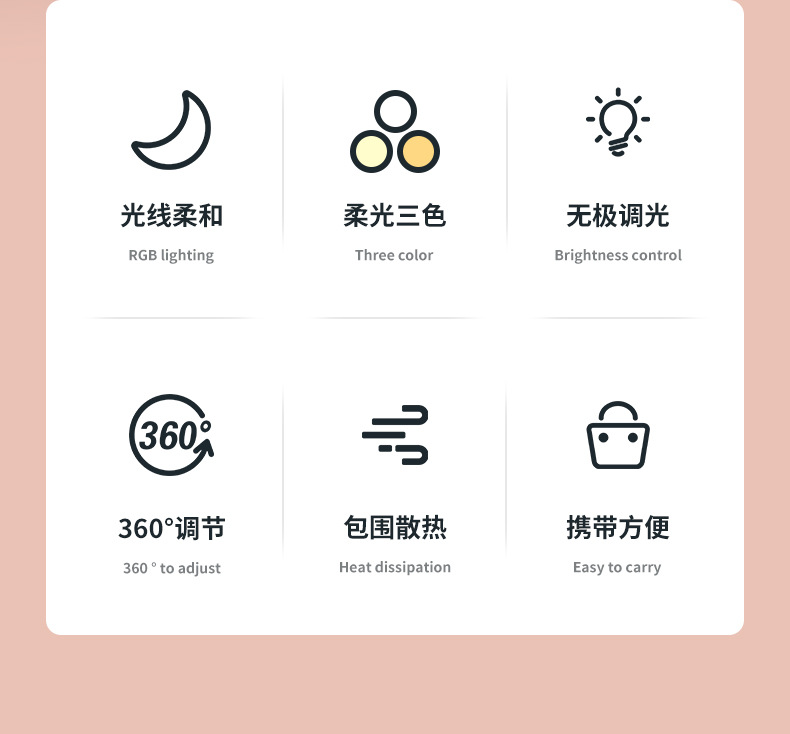 光线柔和

RGB lighting

柔光三色

Three color

无极调光

Brightness control

360°

360°调节

360 ° to adjust

包围散热

Heat dissipation

携带方便

Easy to carry