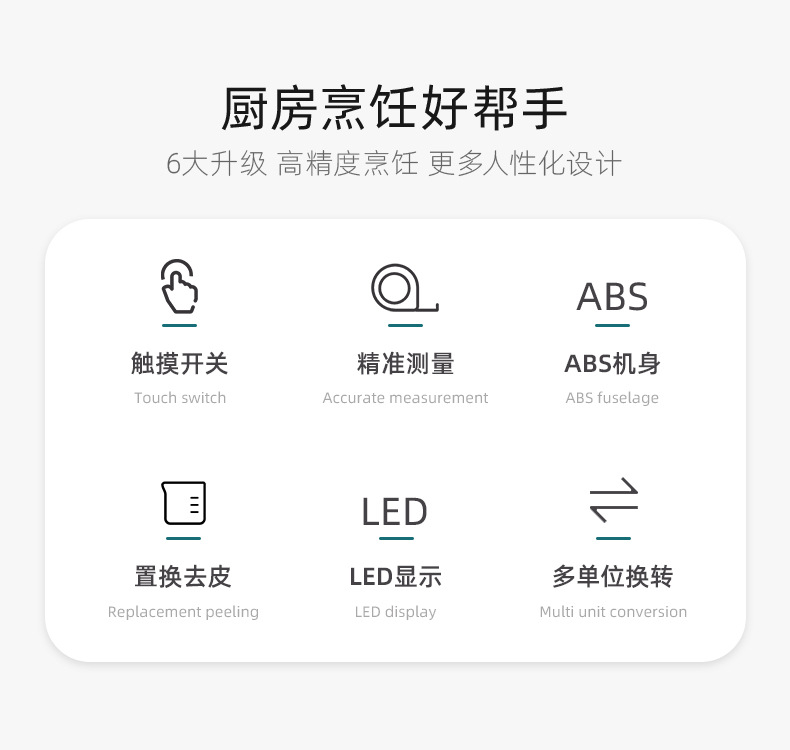 厨房烹饪好帮手

6大升级 高精度烹饪 更多人性化设计

触摸开关
Touch switch

精准测量
Accurate measurement

ABS

ABS机身
ABS fuselage

置换去皮
Replacement peeling

LED

LED显示
LED display

多单位换转
Multi unit conversion