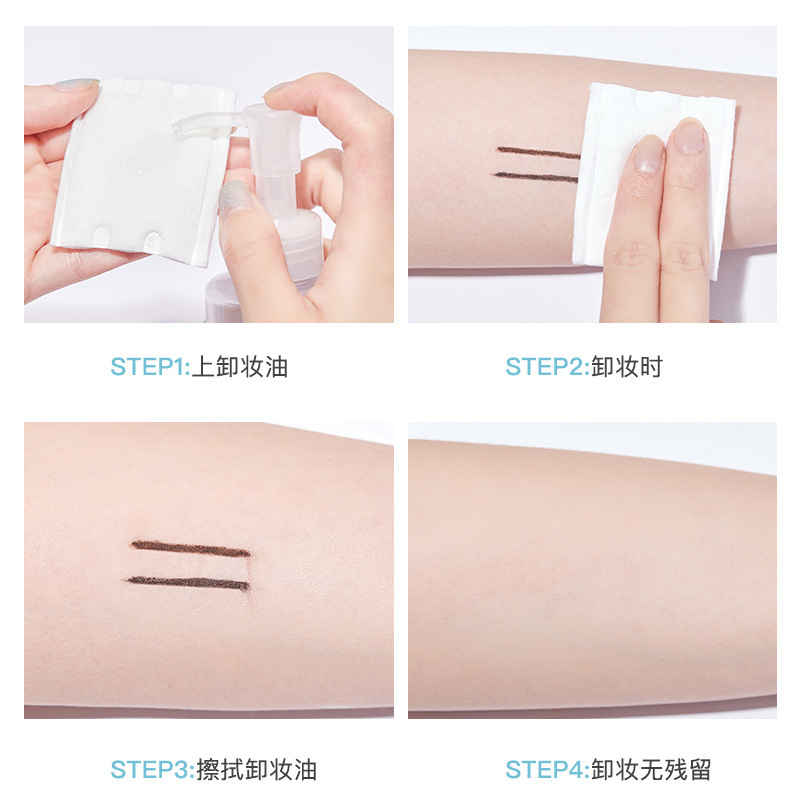 STEP1:上卸妆油

STEP2:卸妆时

STEP3:擦拭卸妆油

STEP4:卸妆无残留