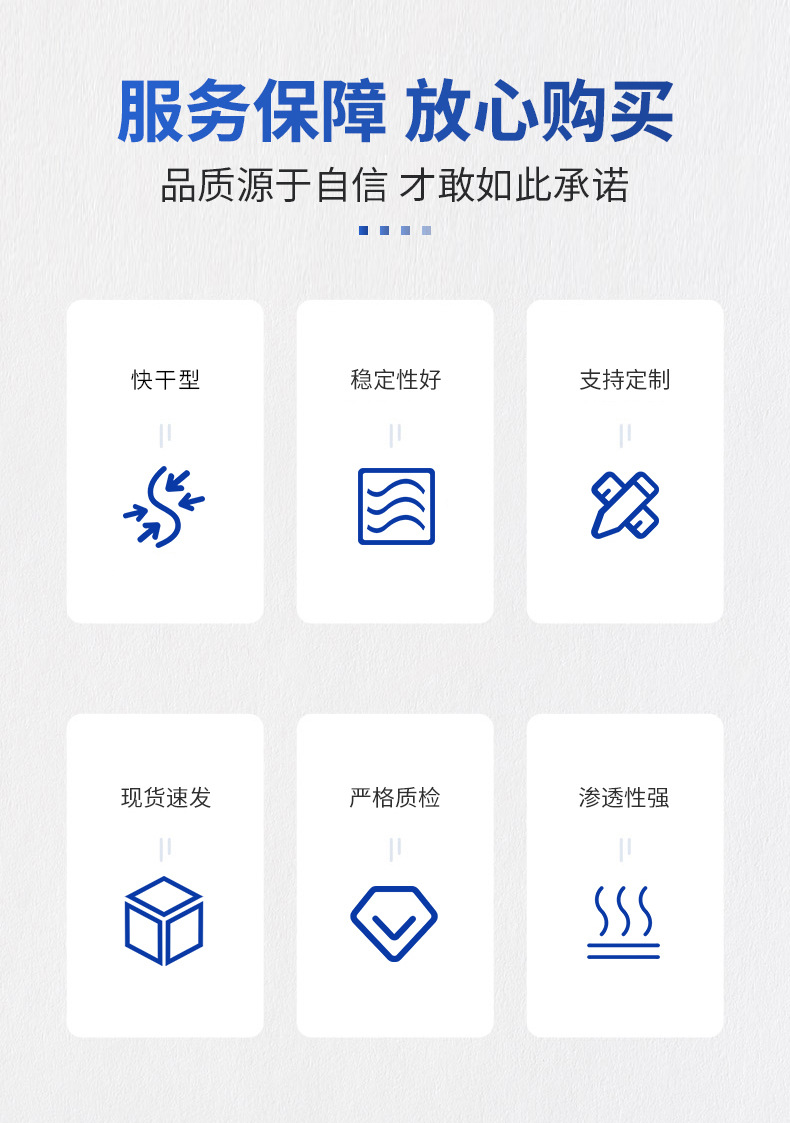 服务保障 放心购买

品质源于自信 才敢如此承诺

快干型

稳定性好

支持定制

现货速发

严格质检

渗透性强