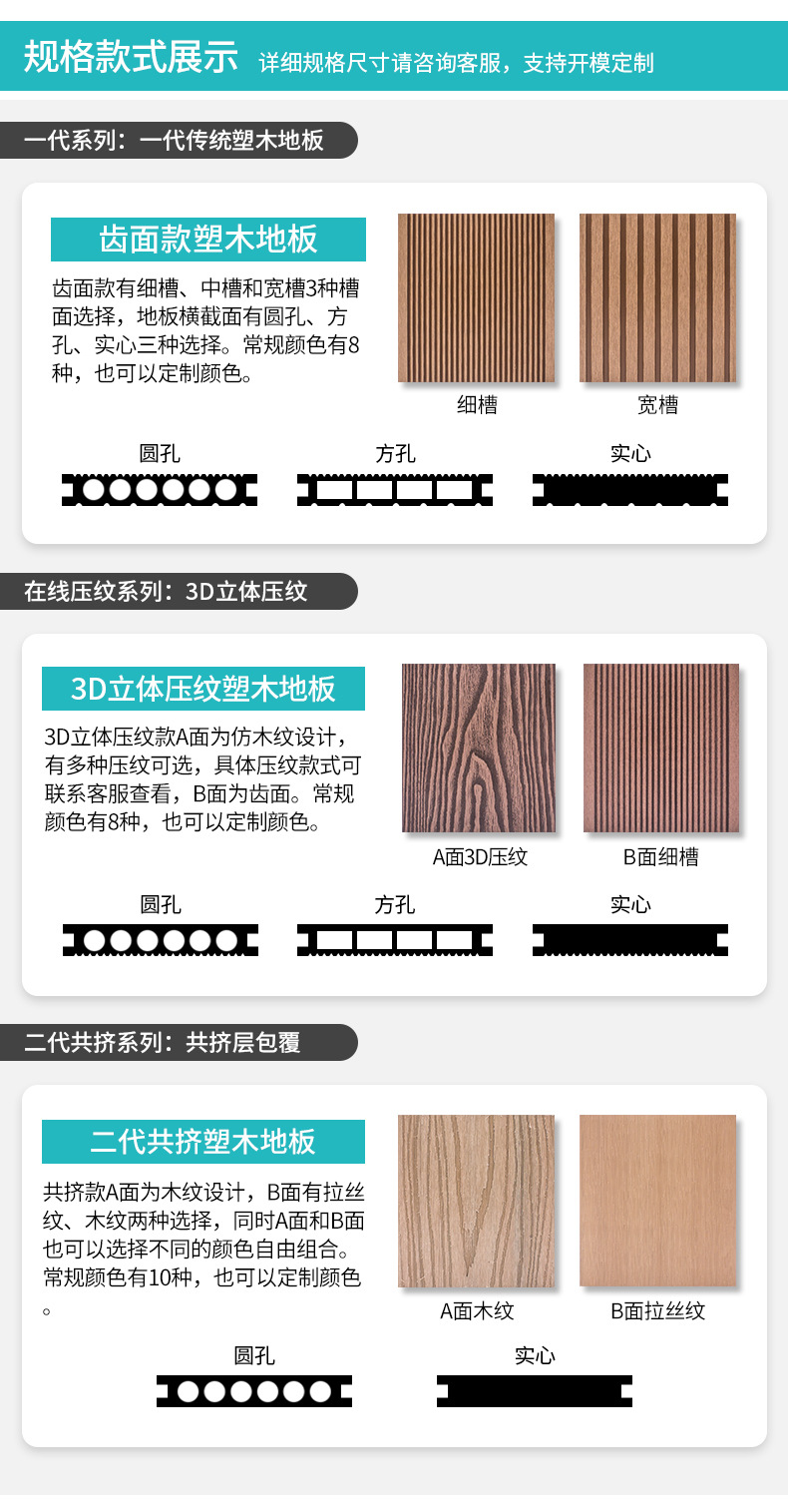 规格款式展示 详细规格尺寸请咨询客服，支持开模定制

一代系列：一代传统塑木地板

齿面款塑木地板

齿面款有细槽、中槽和宽槽3种槽面选择，地板横截面有圆孔、方孔、实心三种选择。常规颜色有8种，也可以定制颜色。

细槽

宽槽

圆孔

方孔

实心

在线压纹系列：3D立体压纹

3D立体压纹塑木地板

3D立体压纹款A面为仿木纹设计，有多种压纹可选，具体压纹款式可联系客服查看，B面为齿面。常规颜色有8种，也可以定制颜色。

A面3D压纹

B面细槽

圆孔

方孔

实心

二代共挤系列：共挤层包覆

二代共挤塑木地板

共挤款A面为木纹设计，B面有拉丝纹、木纹两种选择，同时A面和B面也可以选择不同的颜色自由组合。常规颜色有10种，也可以定制颜色。

A面木纹

B面拉丝纹

圆孔

实心