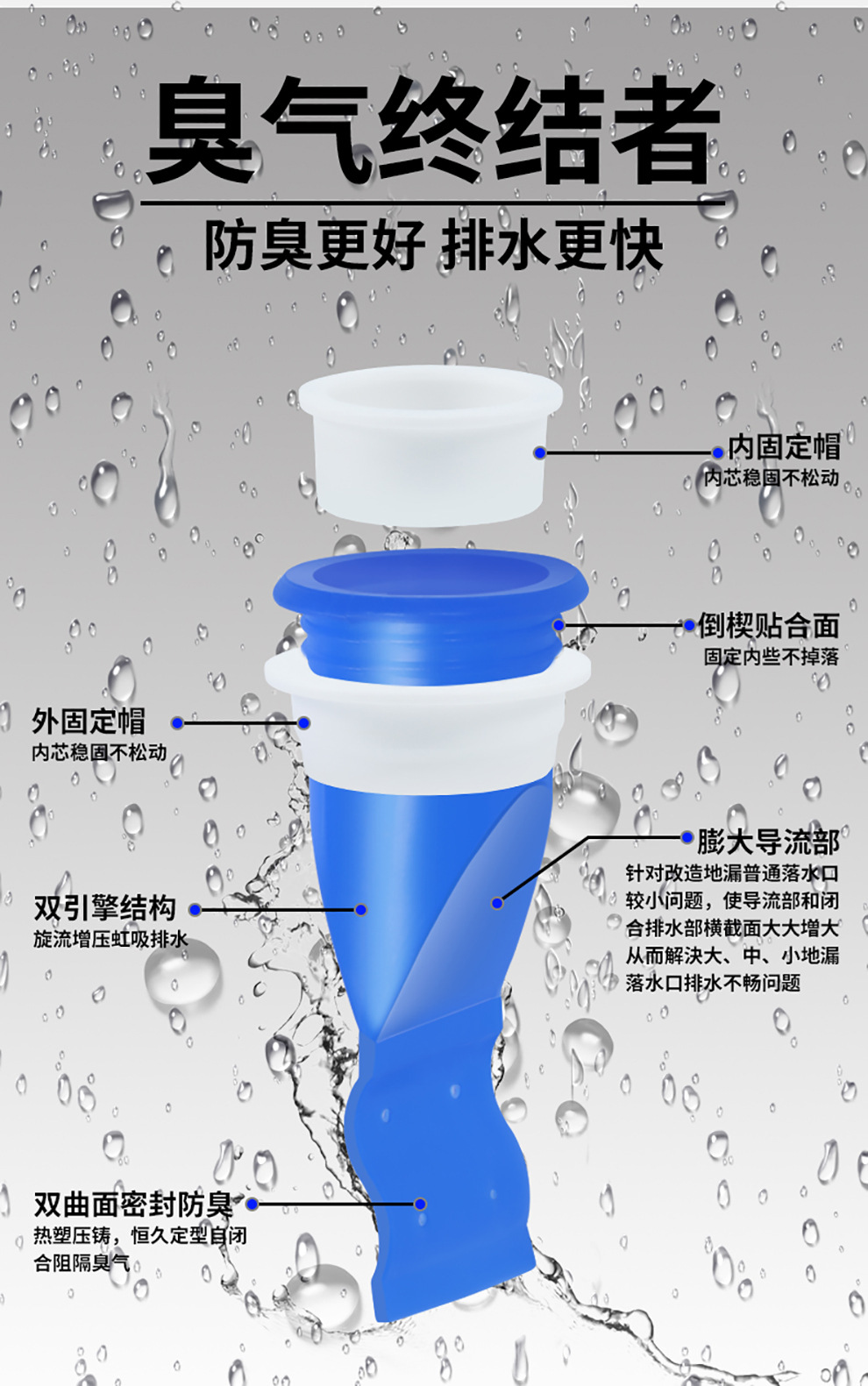 臭气终结者

防臭更好 排水更快

内固定帽
内芯稳固不松动

倒楔贴合面
固定内些不掉落

外固定帽
内芯稳固不松动

膨大导流部
针对改造地漏普通落水口较小问题，使导流部和闭合排水部横截面大大增大从而解决大、中、小地漏落水口排水不畅问题

双引擎结构
旋流增压虹吸排水

双曲面密封防臭
热塑压铸，恒久定型自闭合阻隔臭气