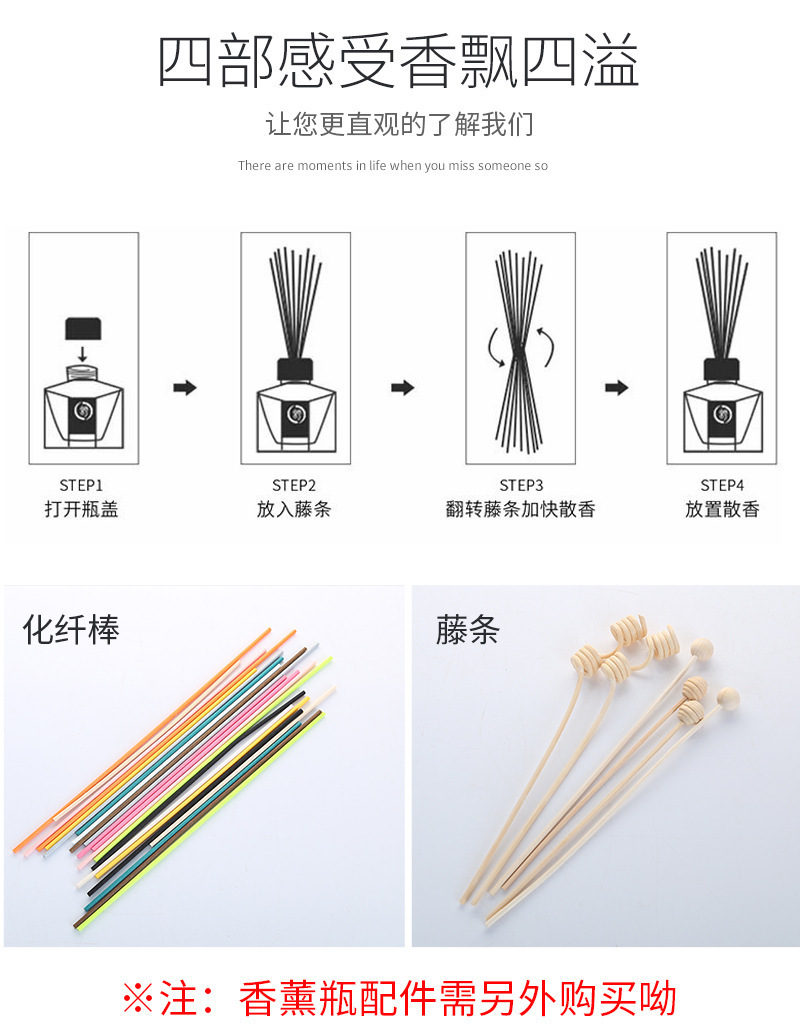 四部感受香飘四溢

让您更直观的了解我们

There are moments in life when you miss someone so

STEP1
打开瓶盖

STEP2
放入藤条

STEP3
翻转藤条加快散香

STEP4
放置散香

化纤棒

藤条

※注：香薰瓶配件需另外购买呦