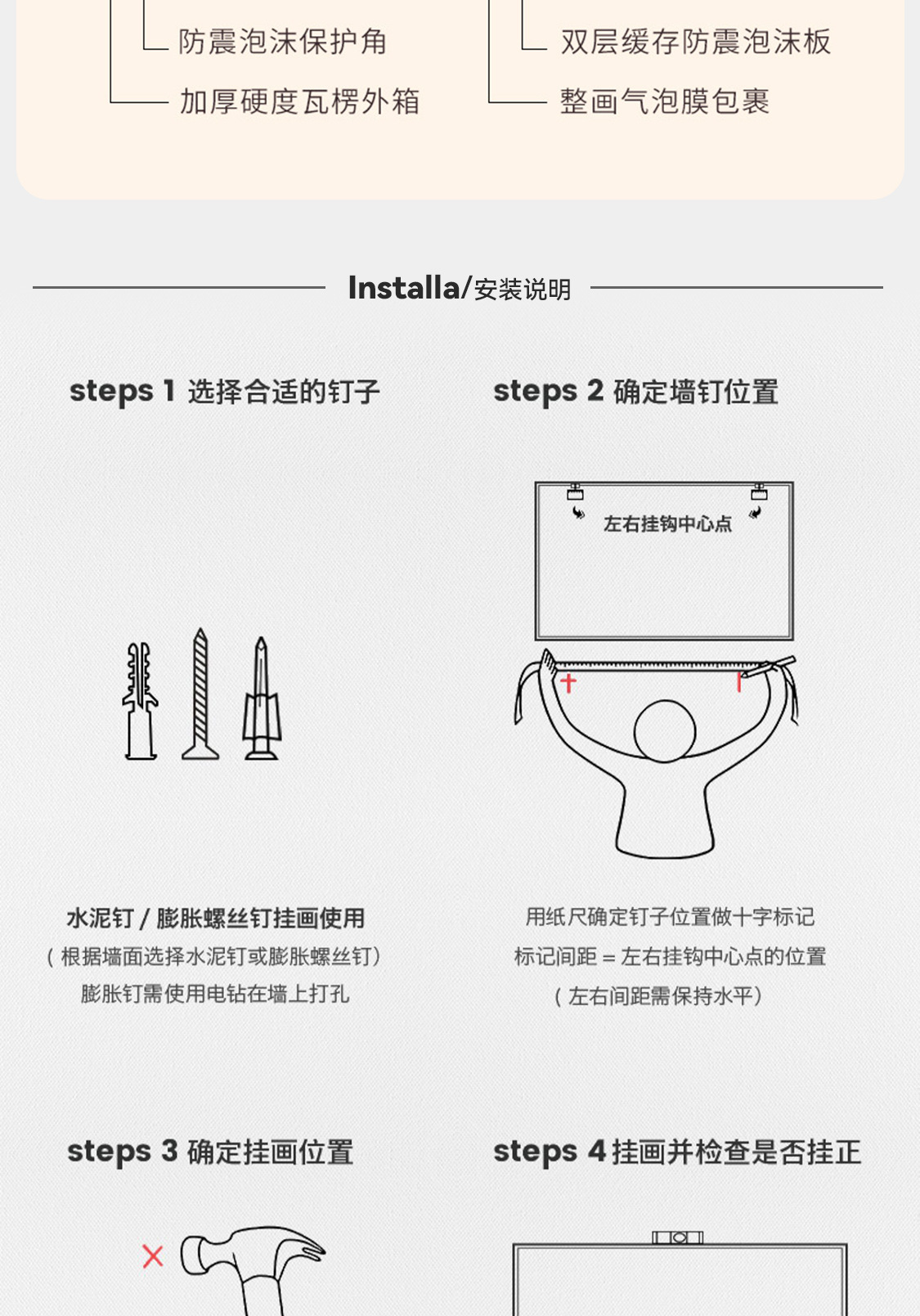 防震泡沫保护角

加厚硬度瓦楞外箱

双层缓存防震泡沫板

整画气泡膜包裹

Installa/安装说明

steps 1 选择合适的钉子

水泥钉 / 膨胀螺丝钉挂画使用
（根据墙面选择水泥钉或膨胀螺丝钉）
膨胀钉需使用电钻在墙上打孔

steps 2 确定墙钉位置

左右挂钩中心点

用纸尺确定钉子位置做十字标记
标记间距 = 左右挂钩中心点的位置
（左右间距需保持水平）

steps 3 确定挂画位置

steps 4 挂画并检查是否挂正