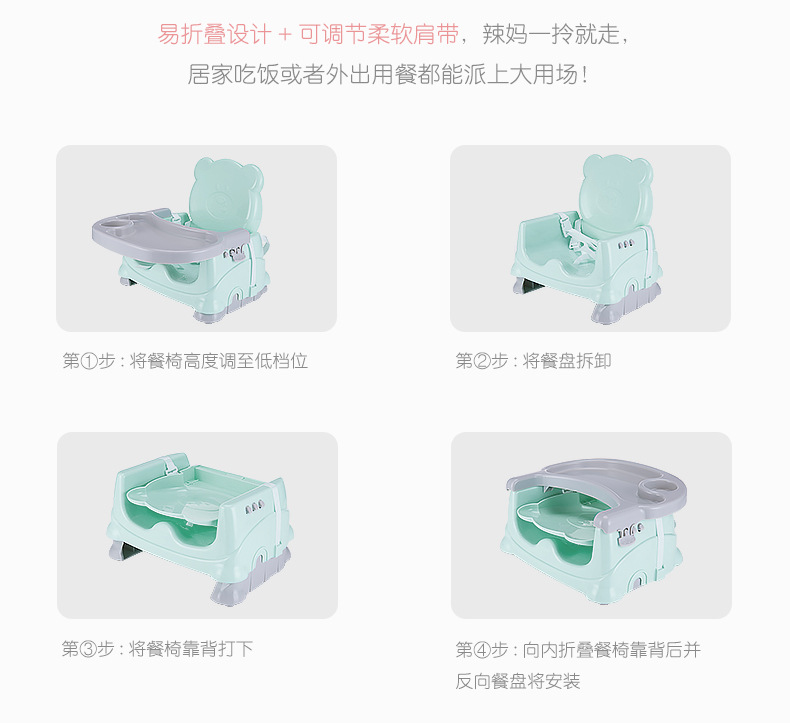 易折叠设计 + 可调节柔软肩带，辣妈一拎就走，
居家吃饭或者外出用餐都能派上大用场！

第①步：将餐椅高度调至低档位

第②步：将餐盘拆卸

第③步：将餐椅靠背打下

第④步：向内折叠餐椅靠背后并反向餐盘将安装