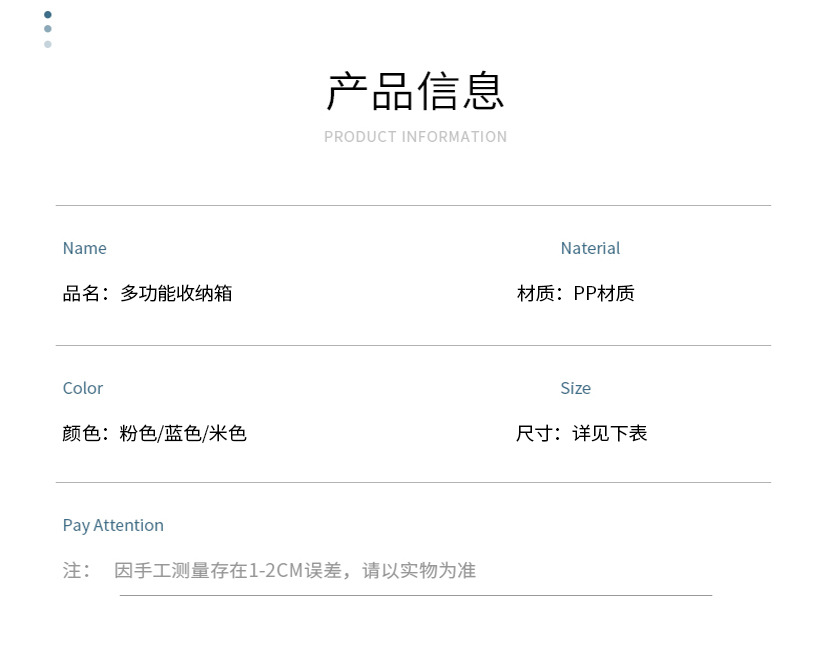 产品信息
PRODUCT INFORMATION

Name

品名：多功能收纳箱

Naterial

材质：PP材质

Color

颜色：粉色/蓝色/米色

Size

尺寸：详见下表

Pay Attention

注： 因手工测量存在1-2CM误差，请以实物为准