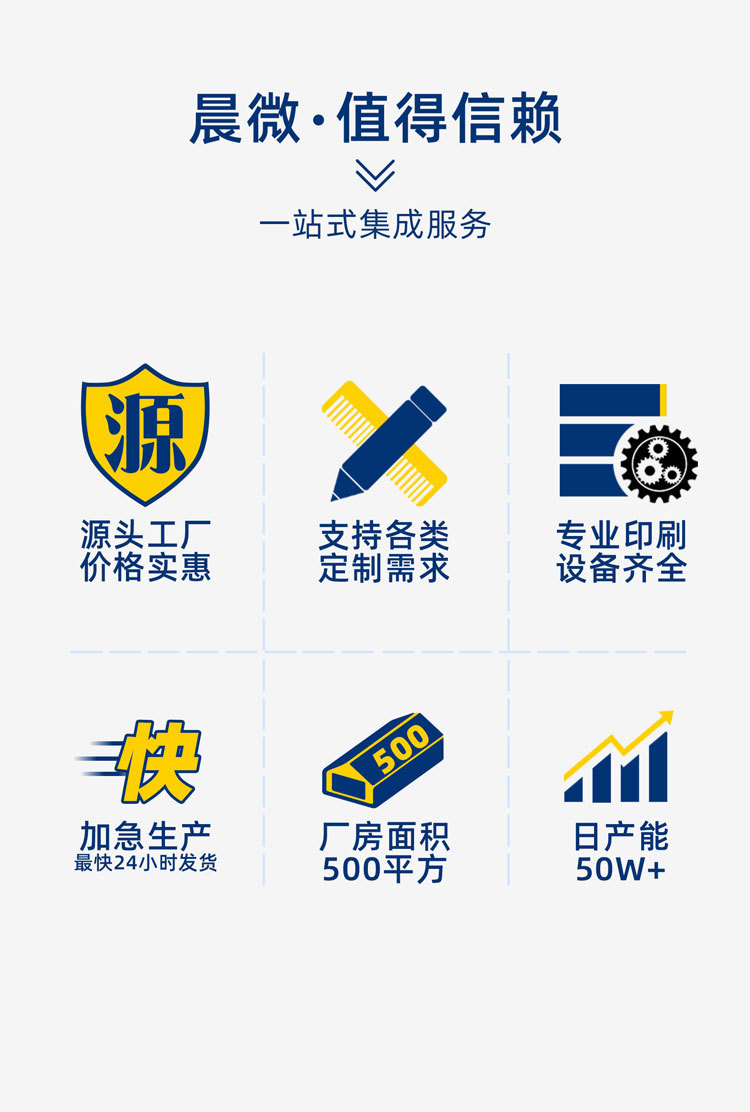 晨微·值得信赖

一站式集成服务

源

源头工厂
价格实惠

支持各类
定制需求

专业印刷
设备齐全

快

加急生产
最快24小时发货

500

厂房面积
500平方

日产能
50W+