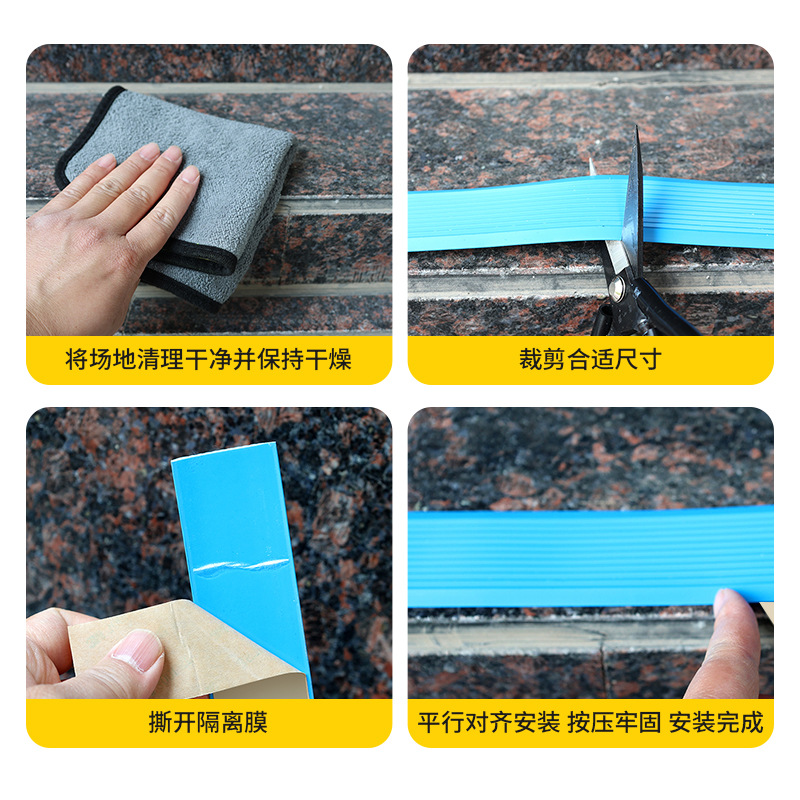 将场地清理干净并保持干燥

裁剪合适尺寸

撕开隔离膜

平行对齐安装 按压牢固 安装完成