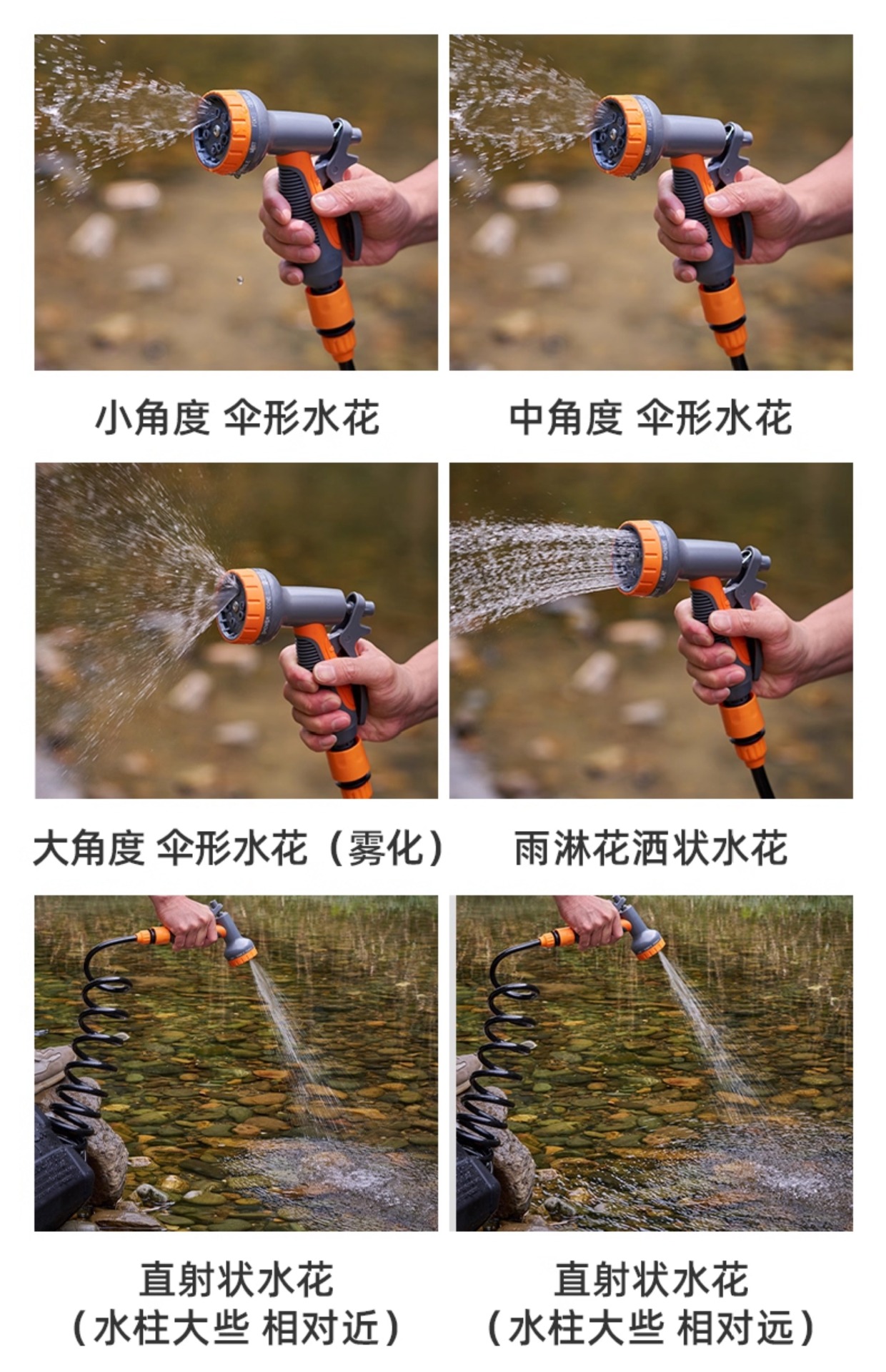 小角度 伞形水花

中角度 伞形水花

大角度 伞形水花（雾化）

雨淋花洒状水花

直射状水花
（水柱大些 相对近）

直射状水花
（水柱大些 相对远）