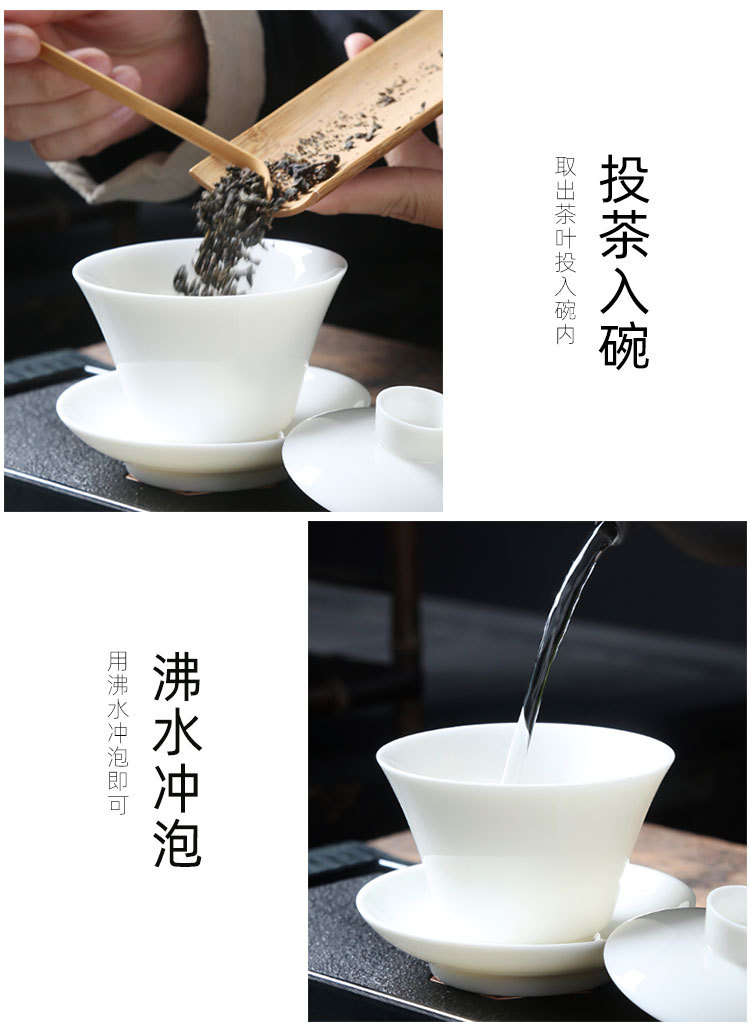 投茶入碗

取出茶叶投入碗内

沸水冲泡

用沸水冲泡即可