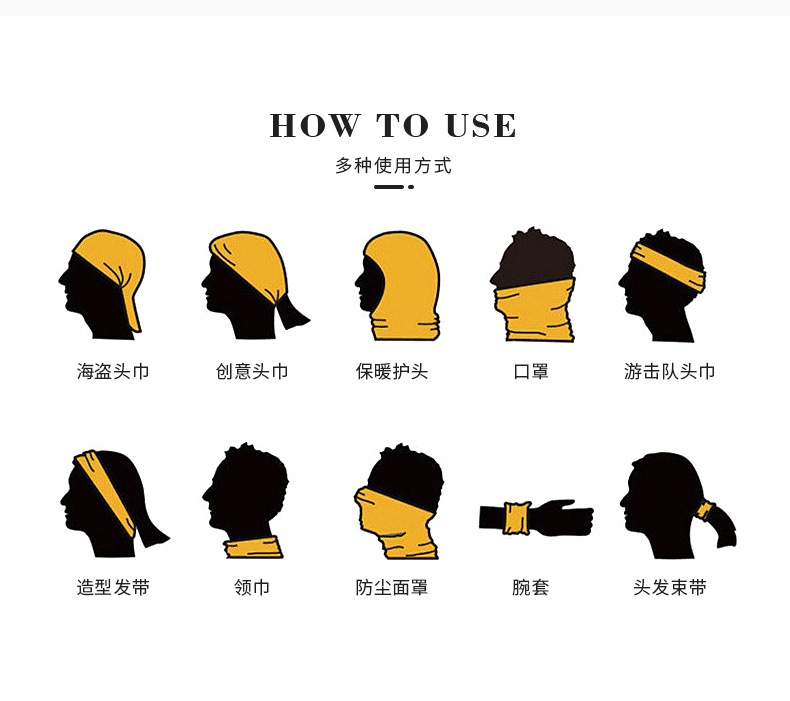 HOW TO USE

多种使用方式

海盗头巾
创意头巾
保暖护头
口罩
游击队头巾

造型发带
领巾
防尘面罩
腕套
头发束带