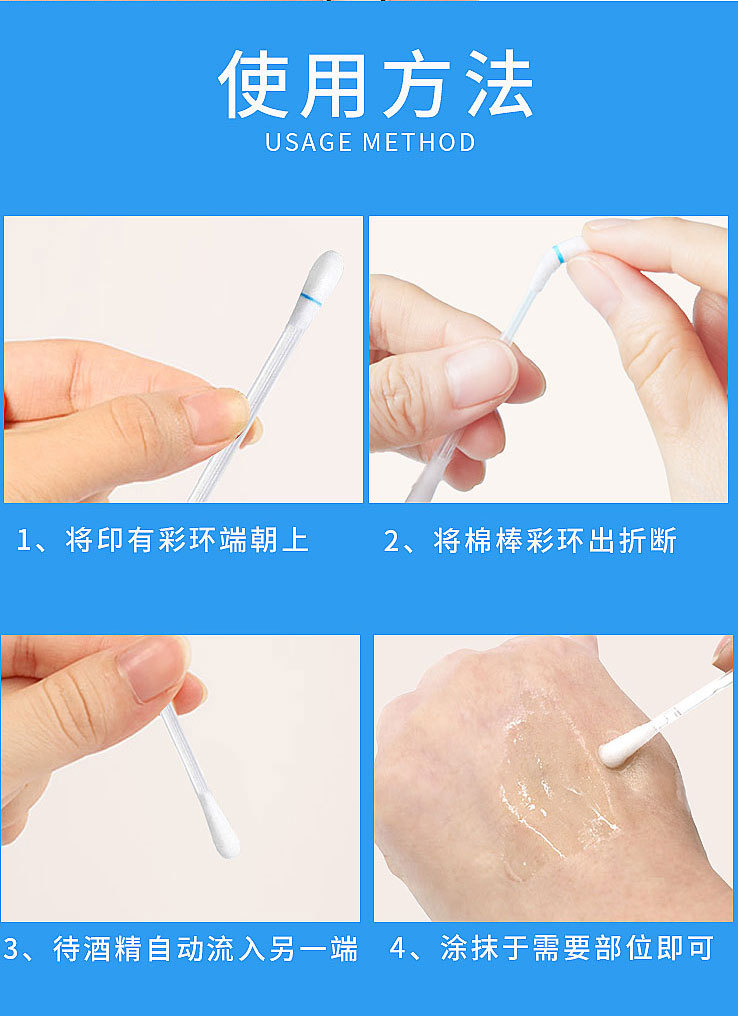 使用方法
USAGE METHOD

1、将印有彩环端朝上

2、将棉棒彩环出折断

3、待酒精自动流入另一端

4、涂抹于需要部位即可