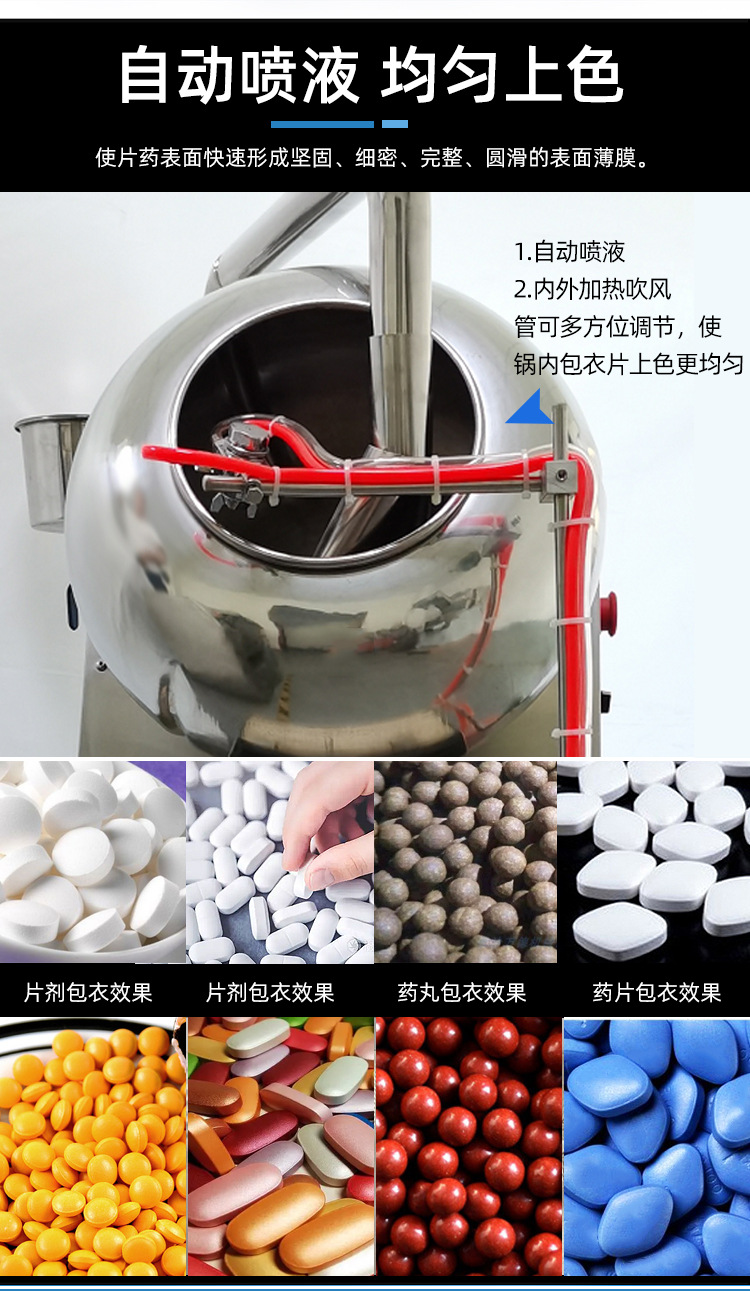 自动喷液 均匀上色

使片药表面快速形成坚固、细密、完整、圆滑的表面薄膜。

1.自动喷液
2.内外加热吹风管可多方位调节，使锅内包衣片上色更均匀

片剂包衣效果

片剂包衣效果

药丸包衣效果

药片包衣效果