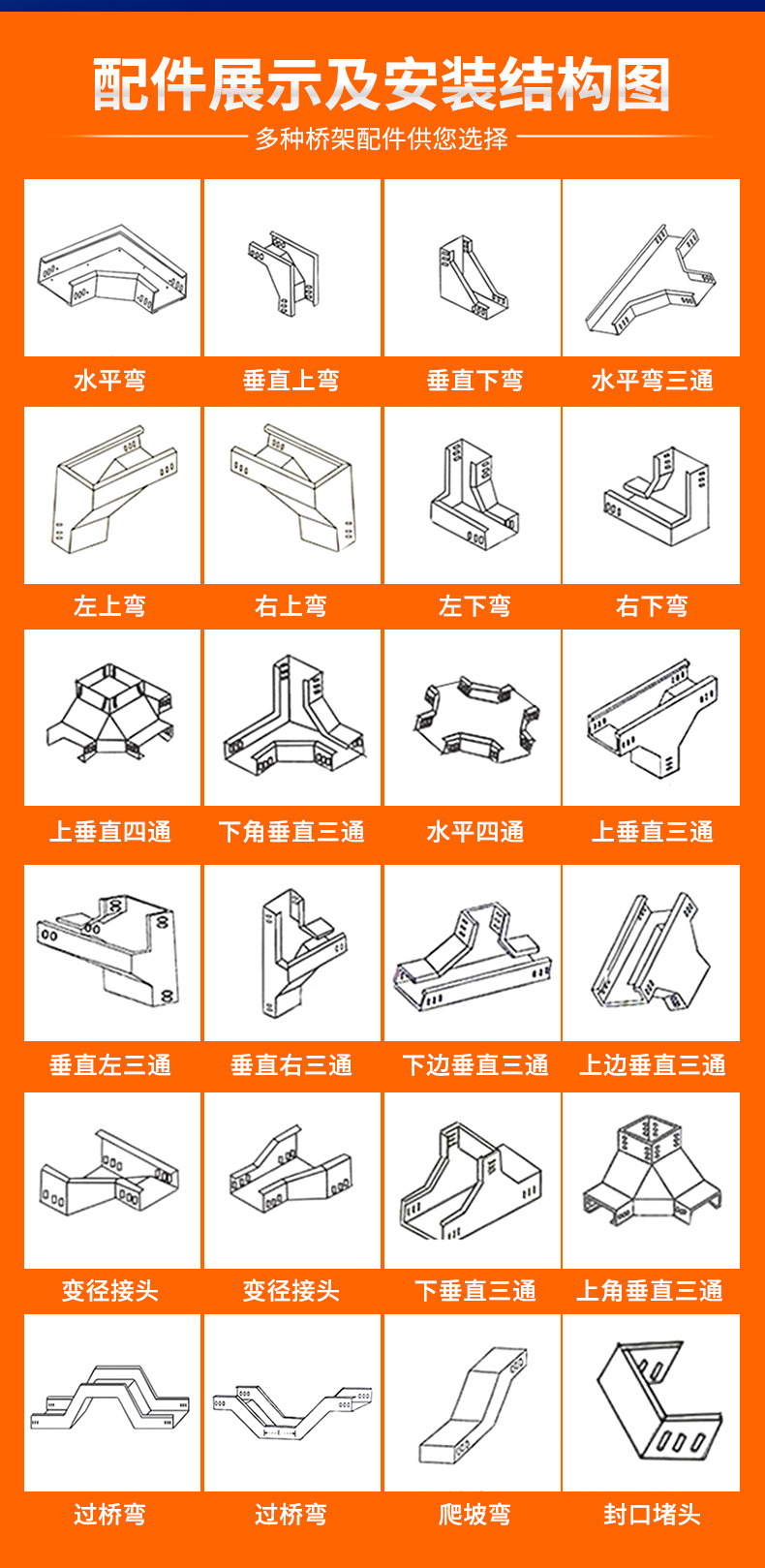 配件展示及安装结构图

多种桥架配件供您选择

水平弯

垂直上弯

垂直下弯

水平弯三通

左上弯

右上弯

左下弯

右下弯

上垂直四通

下角垂直三通

水平四通

上垂直三通

垂直左三通

垂直右三通

下边垂直三通

上边垂直三通

变径接头

变径接头

下垂直三通

上角垂直三通

过桥弯

过桥弯

爬坡弯

封口堵头