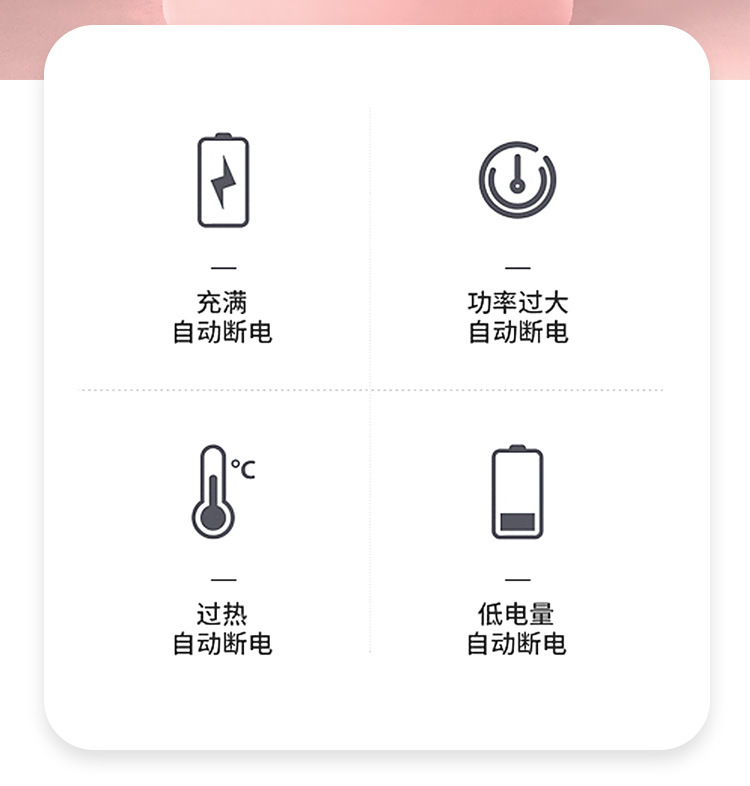 —
充满
自动断电

—
功率过大
自动断电

°C

—
过热
自动断电

—
低电量
自动断电