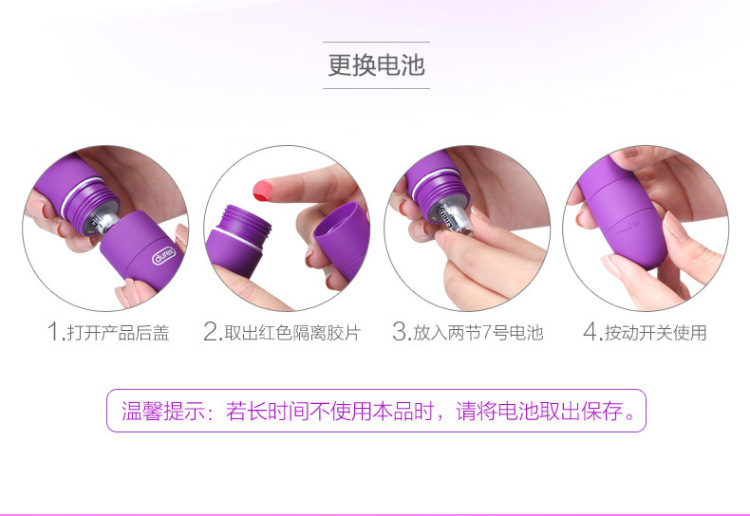 更换电池

durex

1.打开产品后盖

2.取出红色隔离胶片

3.放入两节7号电池

4.按动开关使用

温馨提示：若长时间不使用本品时，请将电池取出保存。