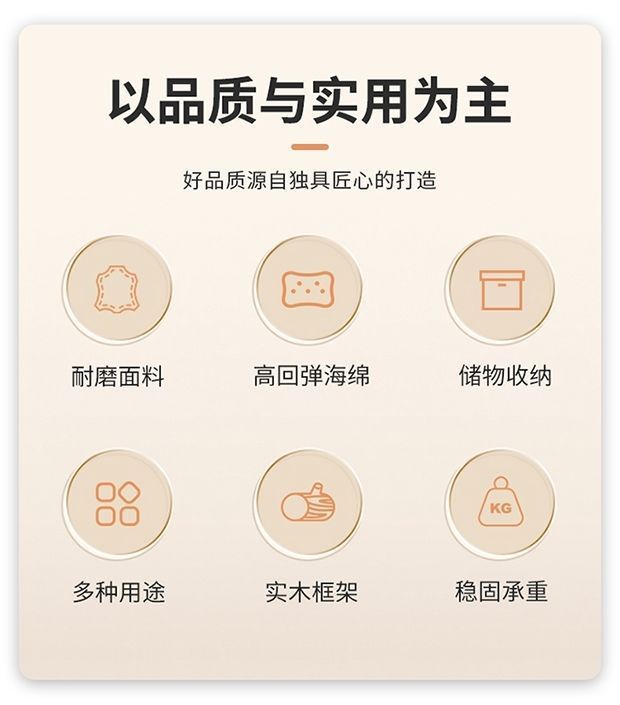 以品质与实用为主

好品质源自独具匠心的打造

耐磨面料

高回弹海绵

储物收纳

多种用途

实木框架

KG

稳固承重