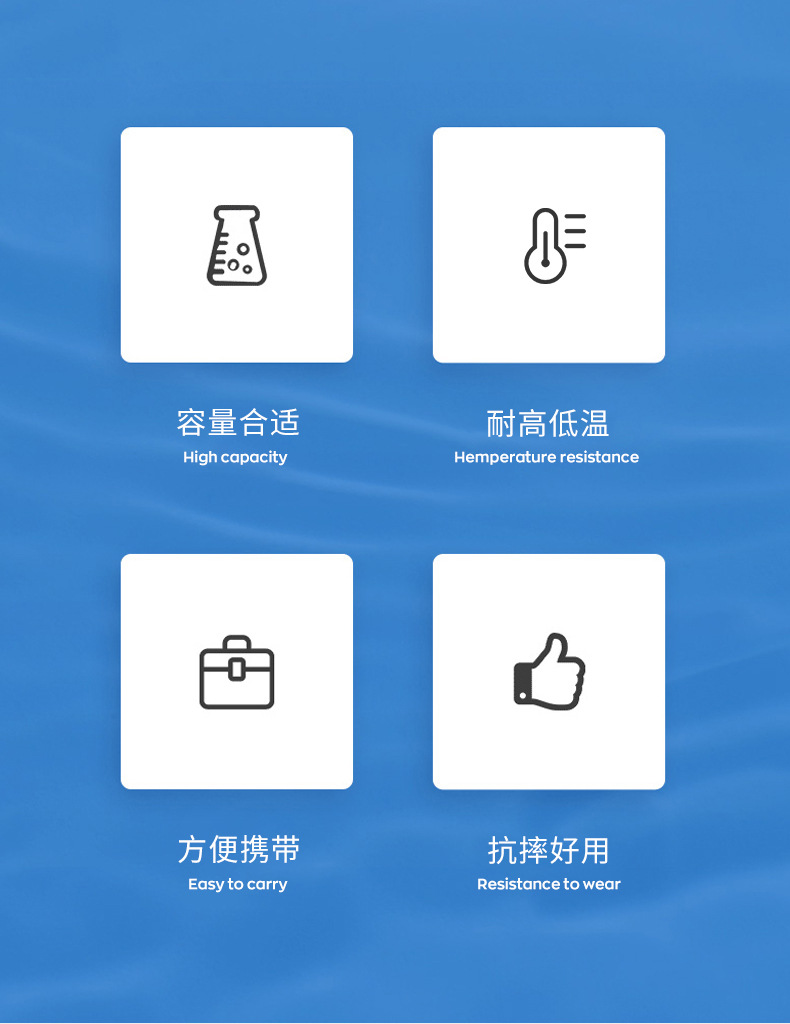 容量合适
High capacity

耐高低温
Hemperature resistance

方便携带
Easy to carry

抗摔好用
Resistance to wear