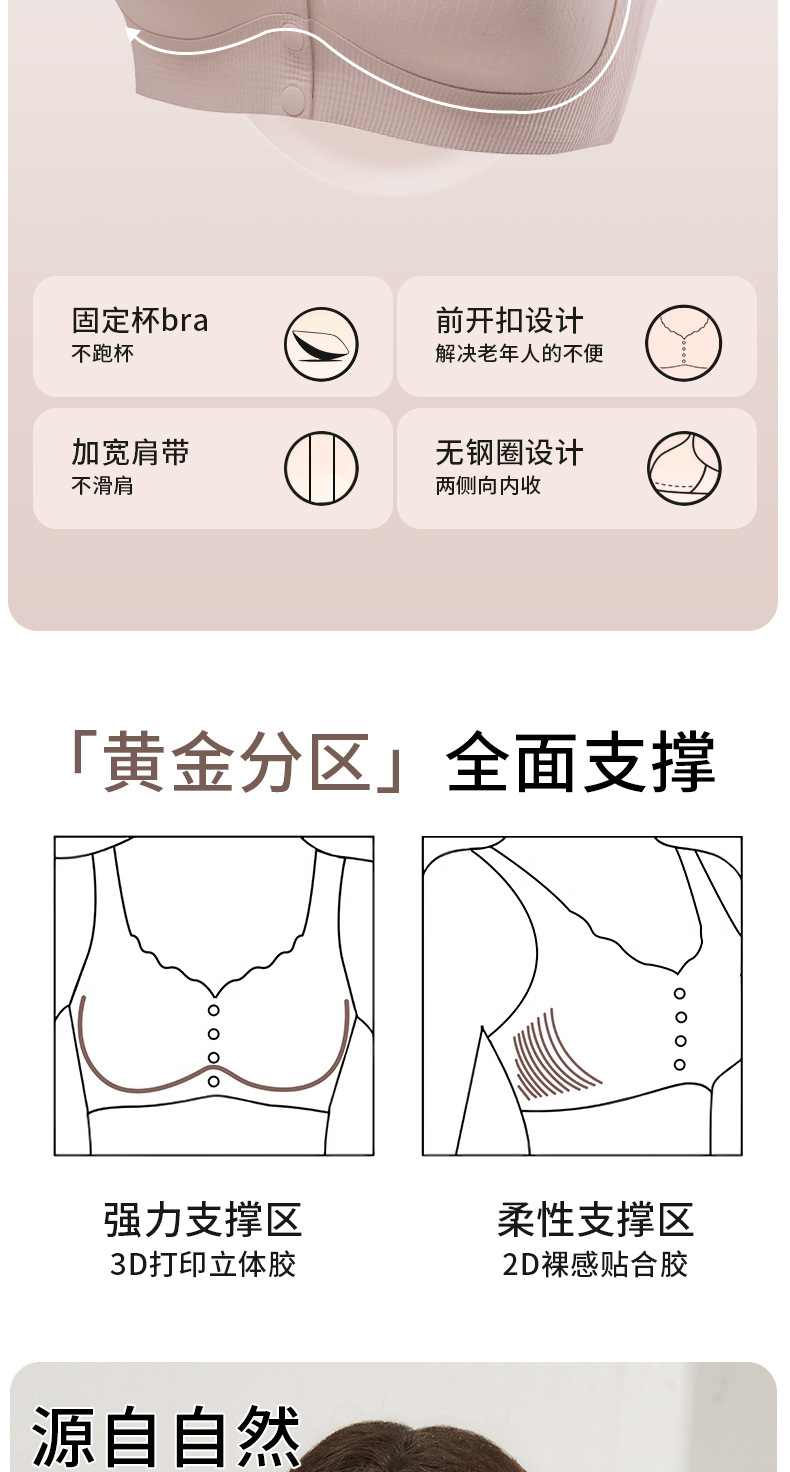 固定杯bra
不跑杯

前开扣设计
解决老年人的不便

加宽肩带
不滑肩

无钢圈设计
两侧向内收

「黄金分区」全面支撑

强力支撑区
3D打印立体胶

柔性支撑区
2D裸感贴合胶

源自自然