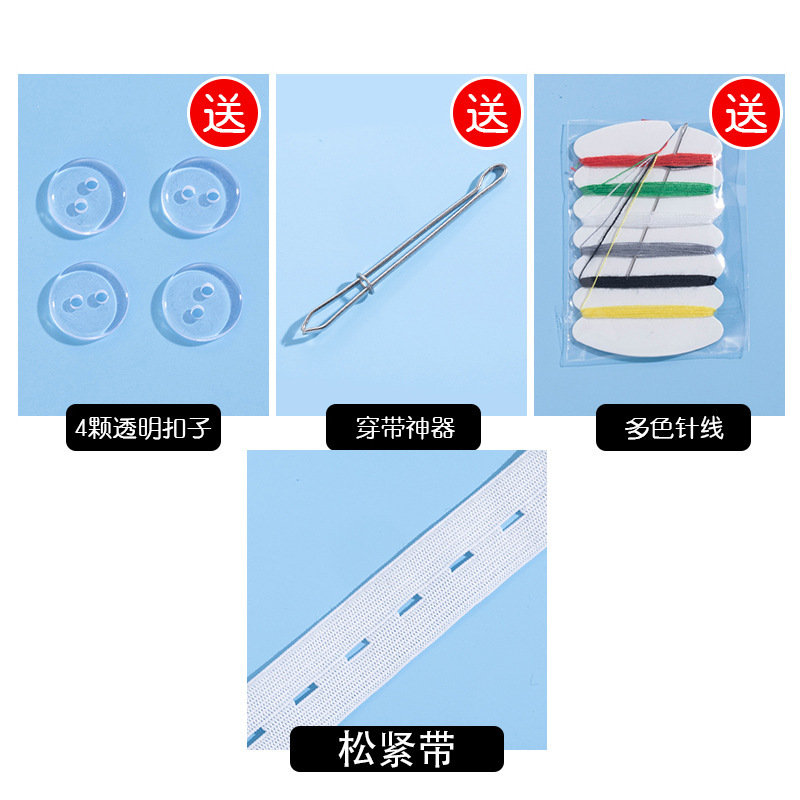 送

4颗透明扣子

送

穿带神器

送

多色针线

松紧带