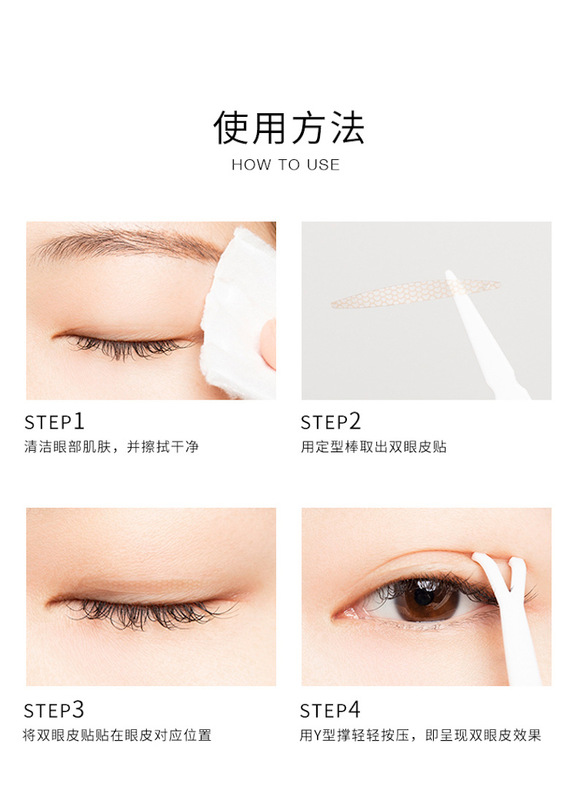 使用方法
HOW TO USE

STEP1
清洁眼部肌肤，并擦拭干净

STEP2
用定型棒取出双眼皮贴

STEP3
将双眼皮贴贴在眼皮对应位置

STEP4
用Y型撑轻轻按压，即呈现双眼皮效果