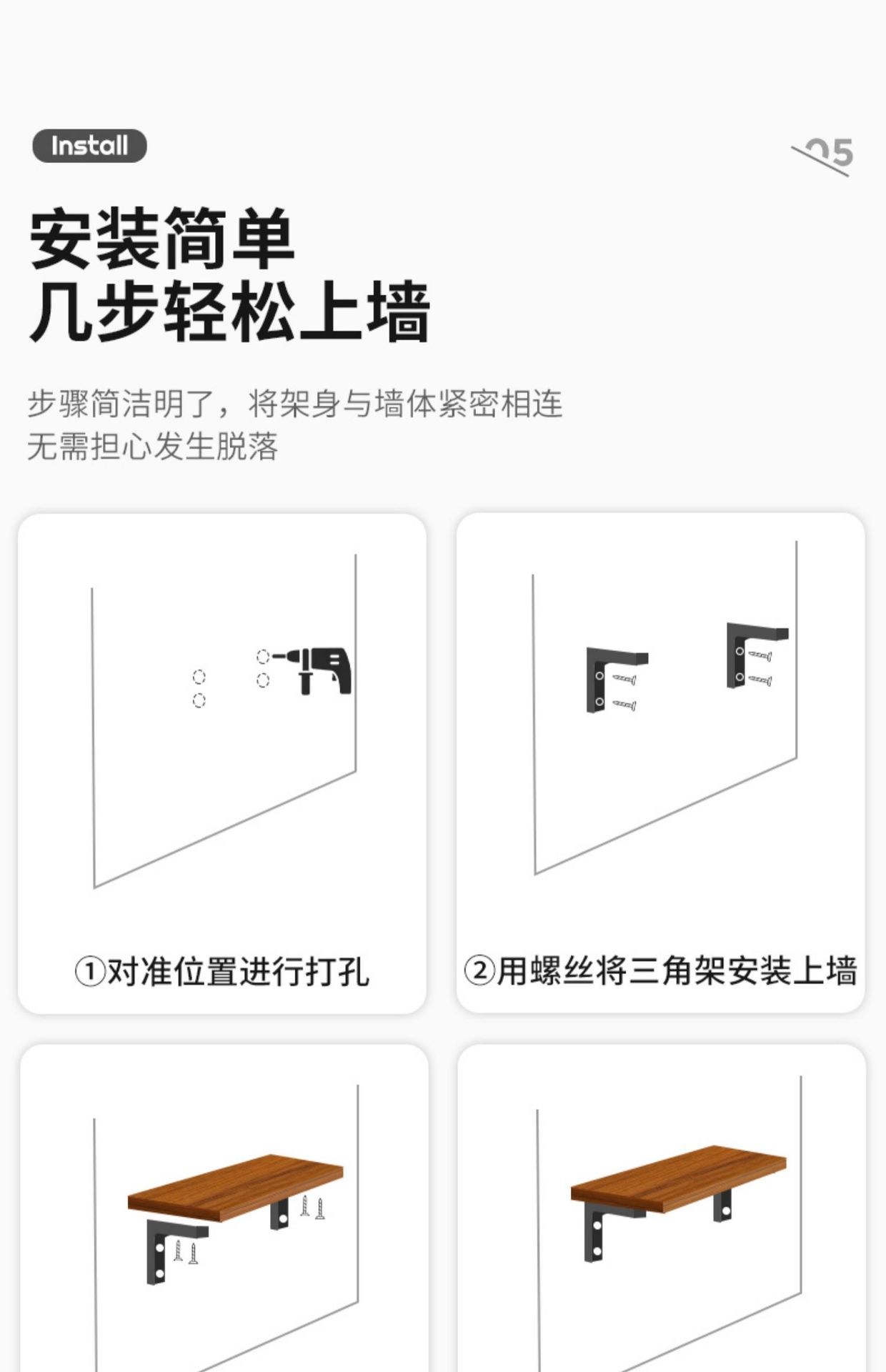 Install

05

安装简单
几步轻松上墙

步骤简洁明了，将架身与墙体紧密相连
无需担心发生脱落

①对准位置进行打孔

②用螺丝将三角架安装上墙