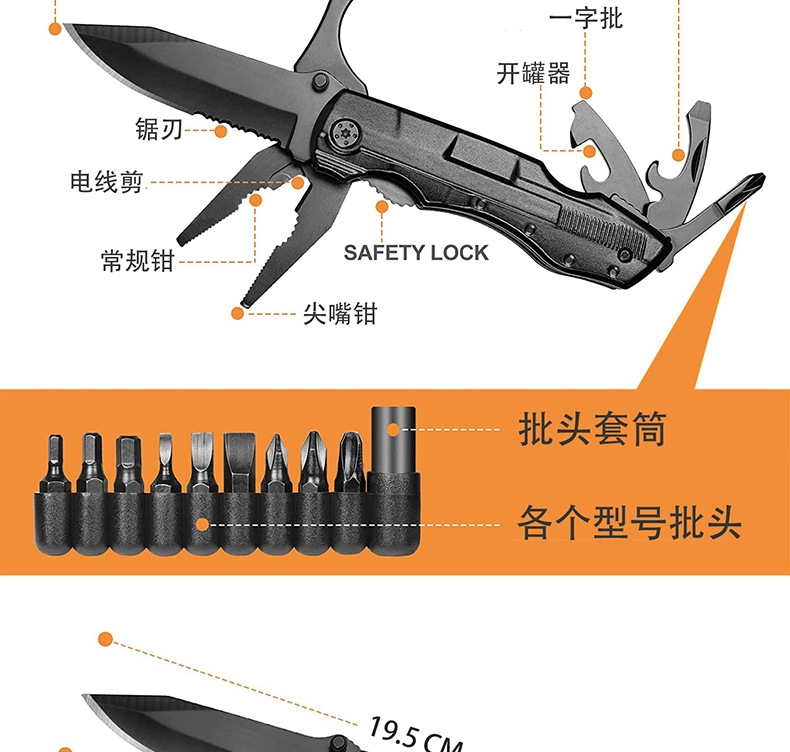 一字批

开罐器

锯刃

电线剪

常规钳

SAFETY LOCK

尖嘴钳

批头套筒

各个型号批头

19.5 CM