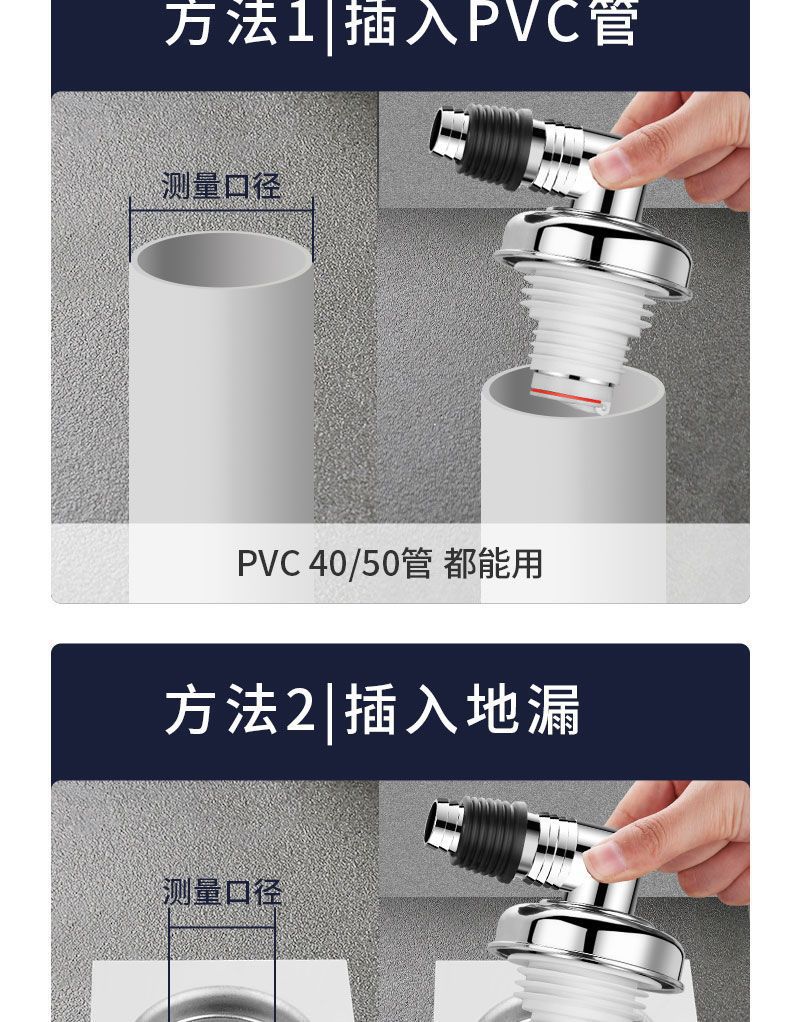 方法1|插入PVC管

测量口径

PVC 40/50管 都能用

方法2|插入地漏

测量口径