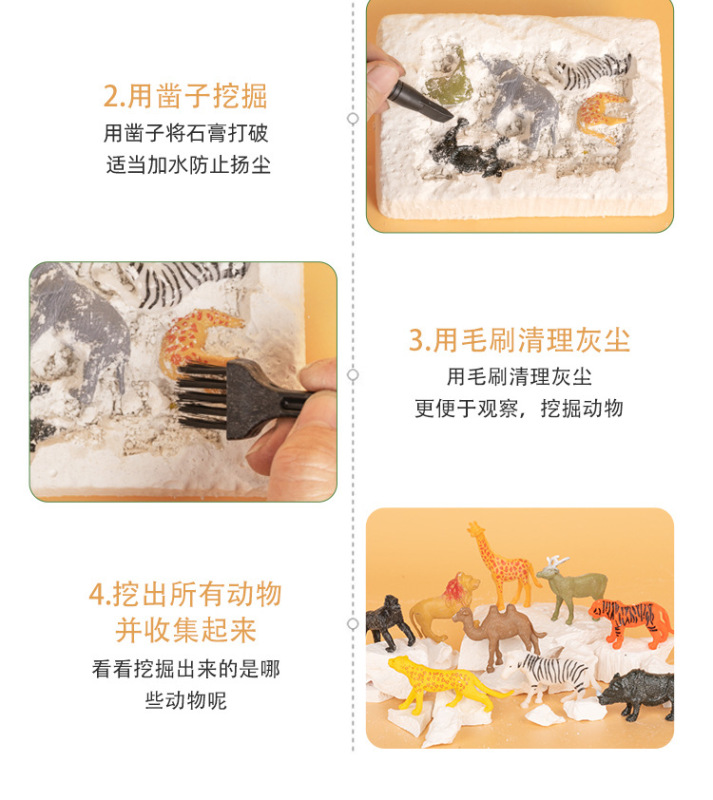 2.用凿子挖掘

用凿子将石膏打破
适当加水防止扬尘

3.用毛刷清理灰尘

用毛刷清理灰尘
更便于观察，挖掘动物

4.挖出所有动物
并收集起来

看看挖掘出来的是哪
些动物呢